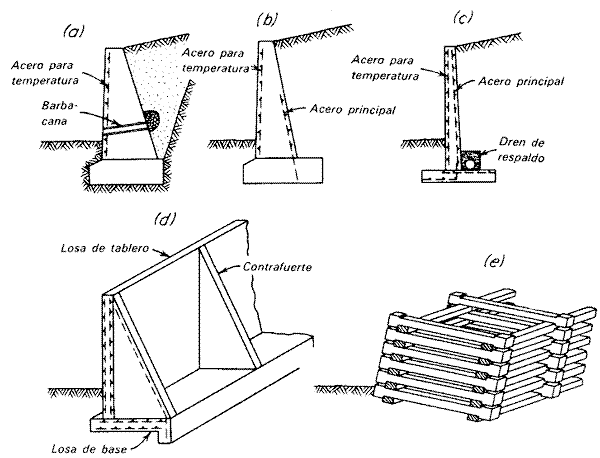 (a)

Acero para temperatura

Barbacana

(b)

Acero para temperatura

Acero principal

(c)

Acero para temperatura

Acero principal

Dren de respaldo

(d)

Losa de tablero

Contrafuerte

Losa de base

(e)