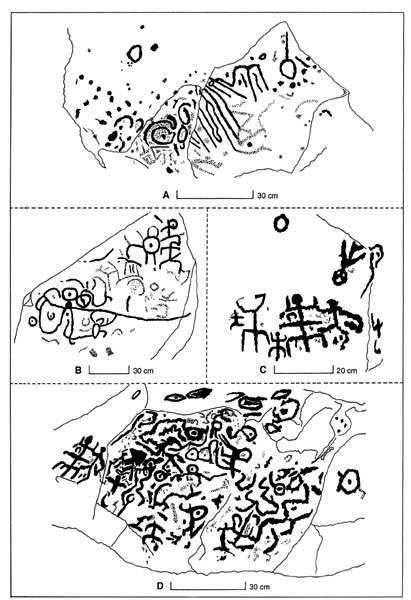 A

30 cm

B

30 cm

C

20 cm

D

30 cm