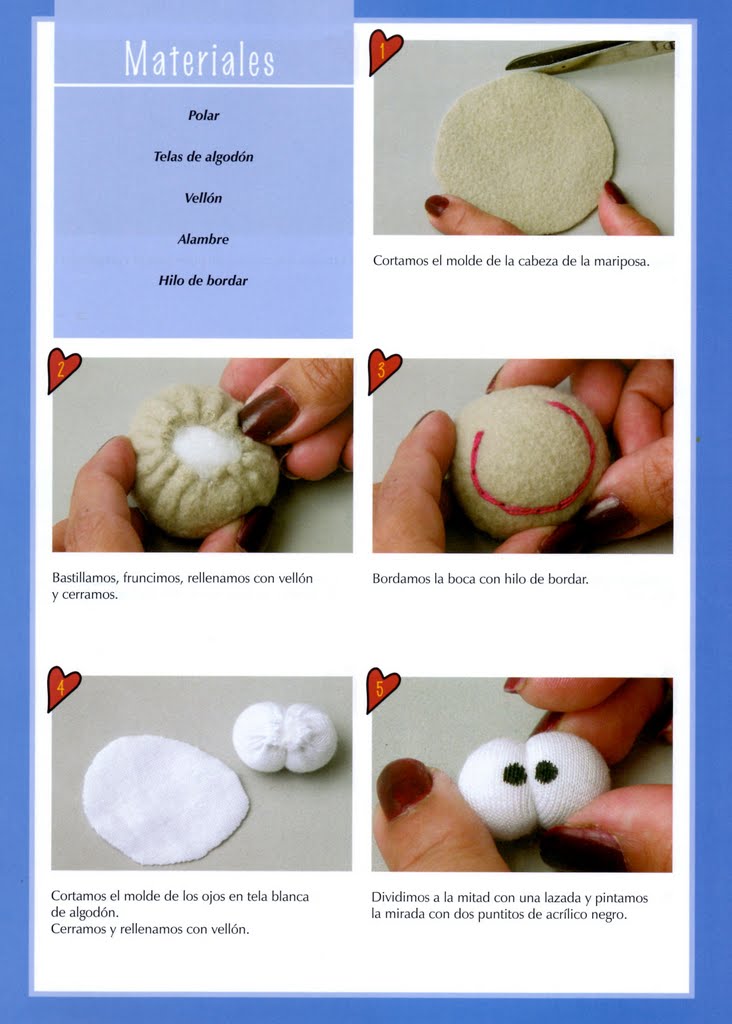 Materiales

Polar

Telas de algodón

Vellón

Alambre

Hilo de bordar

1

Cortamos el molde de la cabeza de la mariposa.

2

Bastillamos, fruncimos, rellenamos con vellón y cerramos.

3

Bordamos la boca con hilo de bordar.

4

Cortamos el molde de los ojos en tela blanca de algodón.
Cerramos y rellenamos con vellón.

5

Dividimos a la mitad con una lazada y pintamos la mirada con dos puntitos de acrílico negro.