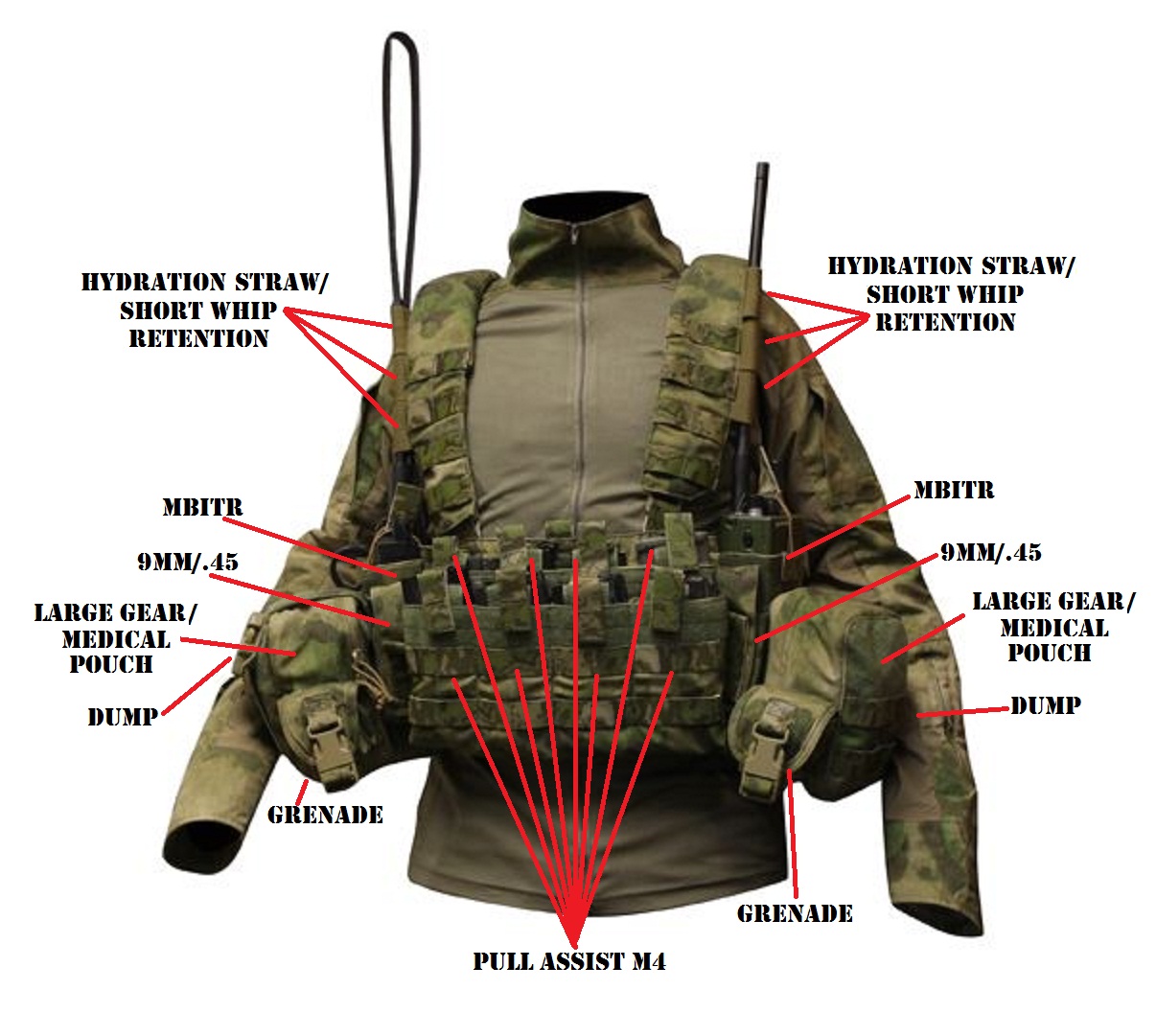 HYDRATION STRAW/
SHORT WHIP
RETENTION

HYDRATION STRAW/
SHORT WHIP
RETENTION

MBITR

MBITR

9MM/.45

9MM/.45

LARGE GEAR/
MEDICAL
POUCH

LARGE GEAR/
MEDICAL
POUCH

DUMP

DUMP

GRENADE

GRENADE

PULL ASSIST M4