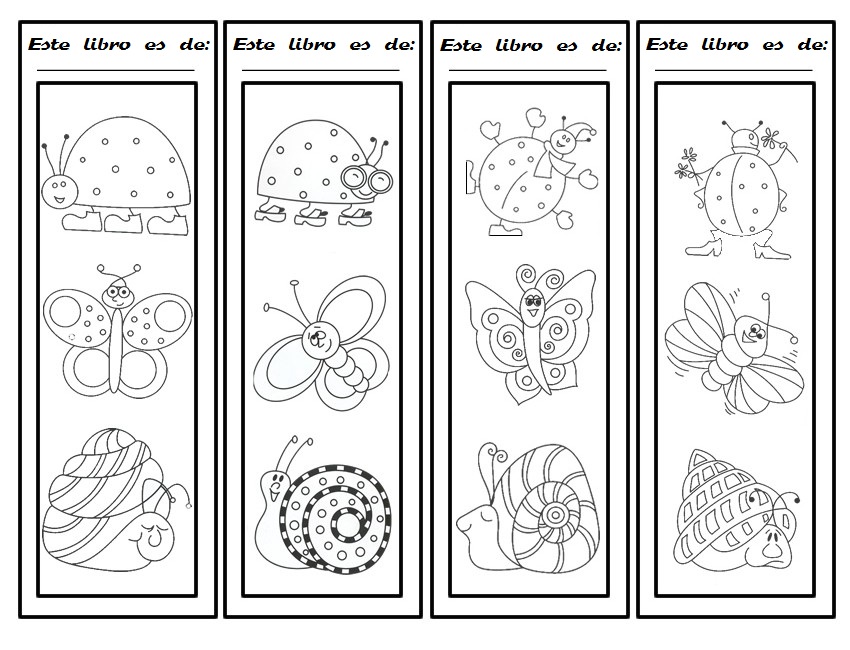 Este libro es de:

Este libro es de:

Este libro es de:

Este libro es de: