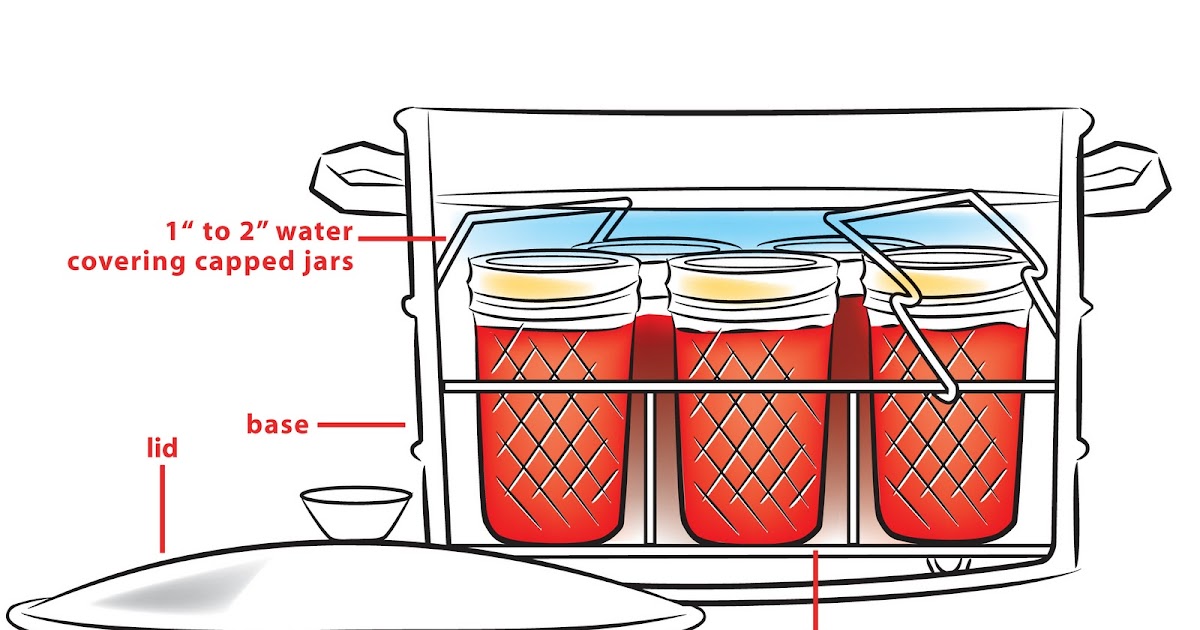 1“ to 2” water
covering capped jars

base

lid