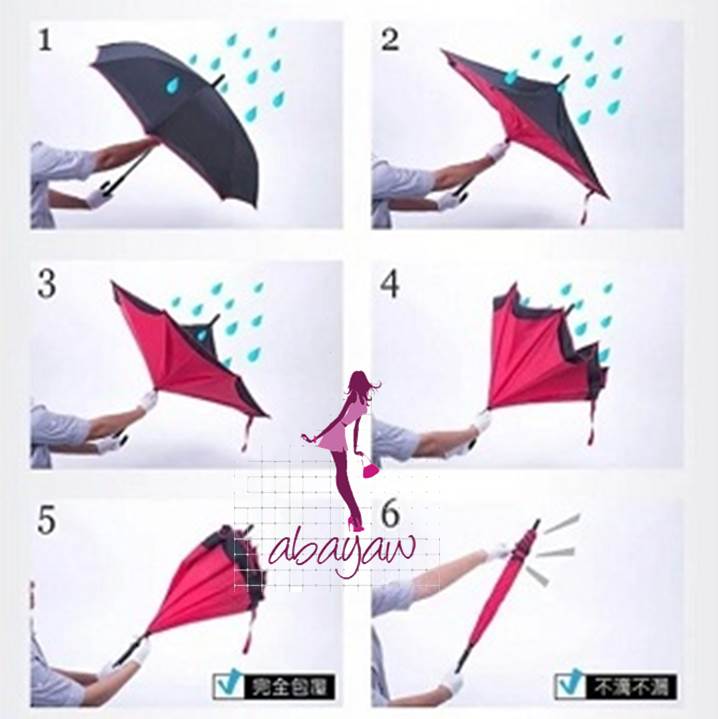 1

2

3

4

5

6

abayaw

完全包覆

不滴不漏