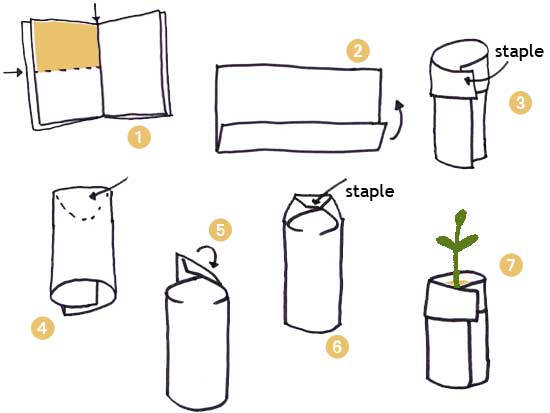 1

2

staple

3

4

5

staple

6

7