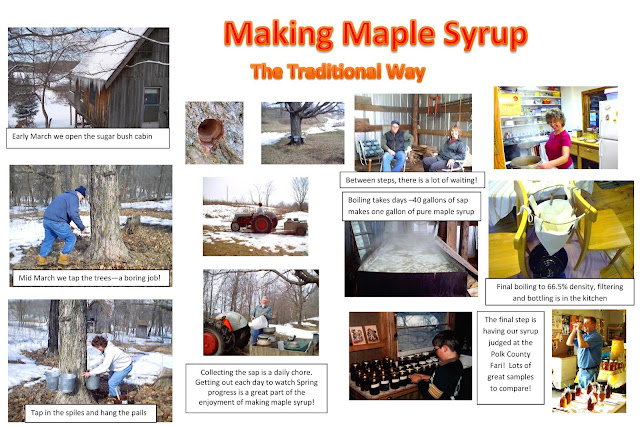 Making Maple Syrup

The Traditional Way

Early March we open the sugar bush cabin

Mid March we tap the trees—a boring job!

Tap in the spiles and hang the pails

Collecting the sap is a daily chore. Getting out each day to watch Spring progress is a great part of the enjoyment of making maple syrup!

Between steps, there is a lot of waiting!

Boiling takes days –40 gallons of sap makes one gallon of pure maple syrup

Final boiling to 66.5% density, filtering and bottling is in the kitchen

The final step is having our syrup judged at the Polk County Fari! Lots of great samples to compare!