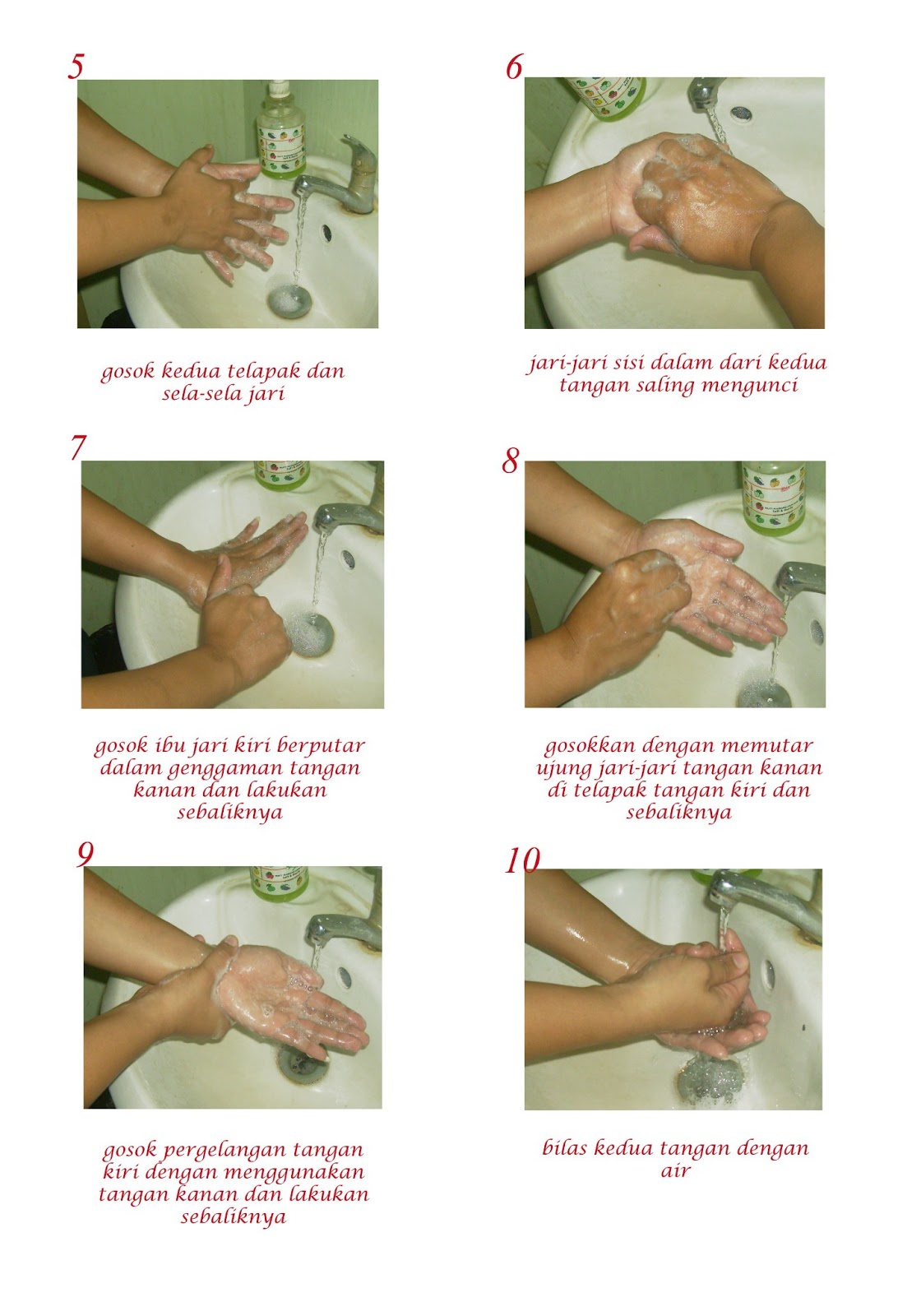 5

gosok kedua telapak dan sela-sela jari

6

jari-jari sisi dalam dari kedua tangan saling mengunci

7

gosok ibu jari kiri berputar dalam genggaman tangan kanan dan lakukan sebaliknya

8

gosokkan dengan memutar ujung jari-jari tangan kanan di telapak tangan kiri dan sebaliknya

9

gosok pergelangan tangan kiri dengan menggunakan tangan kanan dan lakukan sebaliknya

10

bilas kedua tangan dengan air