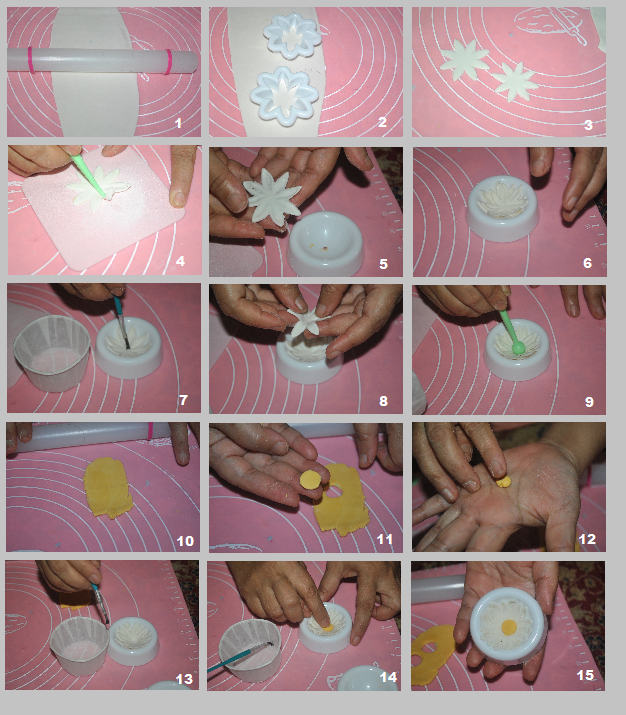 1
2
3
4
5
6
7
8
9
10
11
12
13
14
15