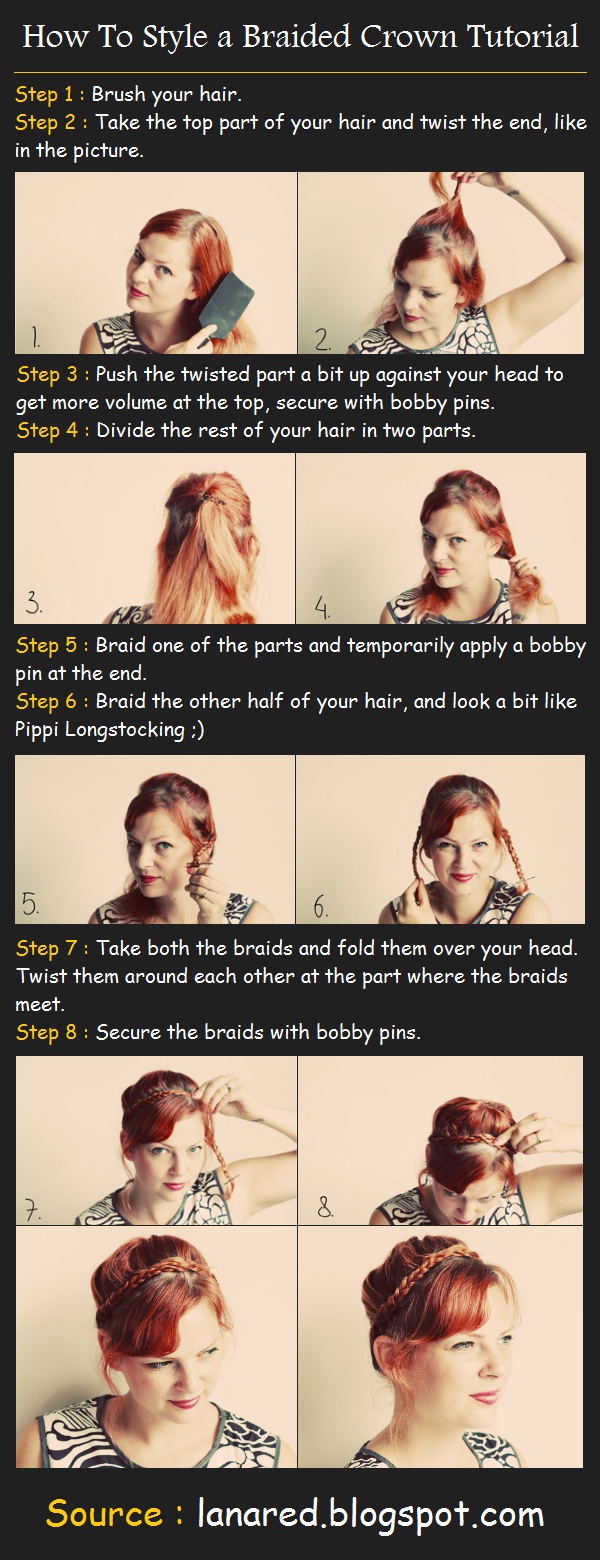 How To Style a Braided Crown Tutorial

Step 1 : Brush your hair.
Step 2 : Take the top part of your hair and twist the end, like in the picture.

1.
2.

Step 3 : Push the twisted part a bit up against your head to get more volume at the top, secure with bobby pins.
Step 4 : Divide the rest of your hair in two parts.

3.
4.

Step 5 : Braid one of the parts and temporarily apply a bobby pin at the end.
Step 6 : Braid the other half of your hair, and look a bit like Pippi Longstocking ;)

5.
6.

Step 7 : Take both the braids and fold them over your head. Twist them around each other at the part where the braids meet.
Step 8 : Secure the braids with bobby pins.

7.
8.

Source : lanared.blogspot.com