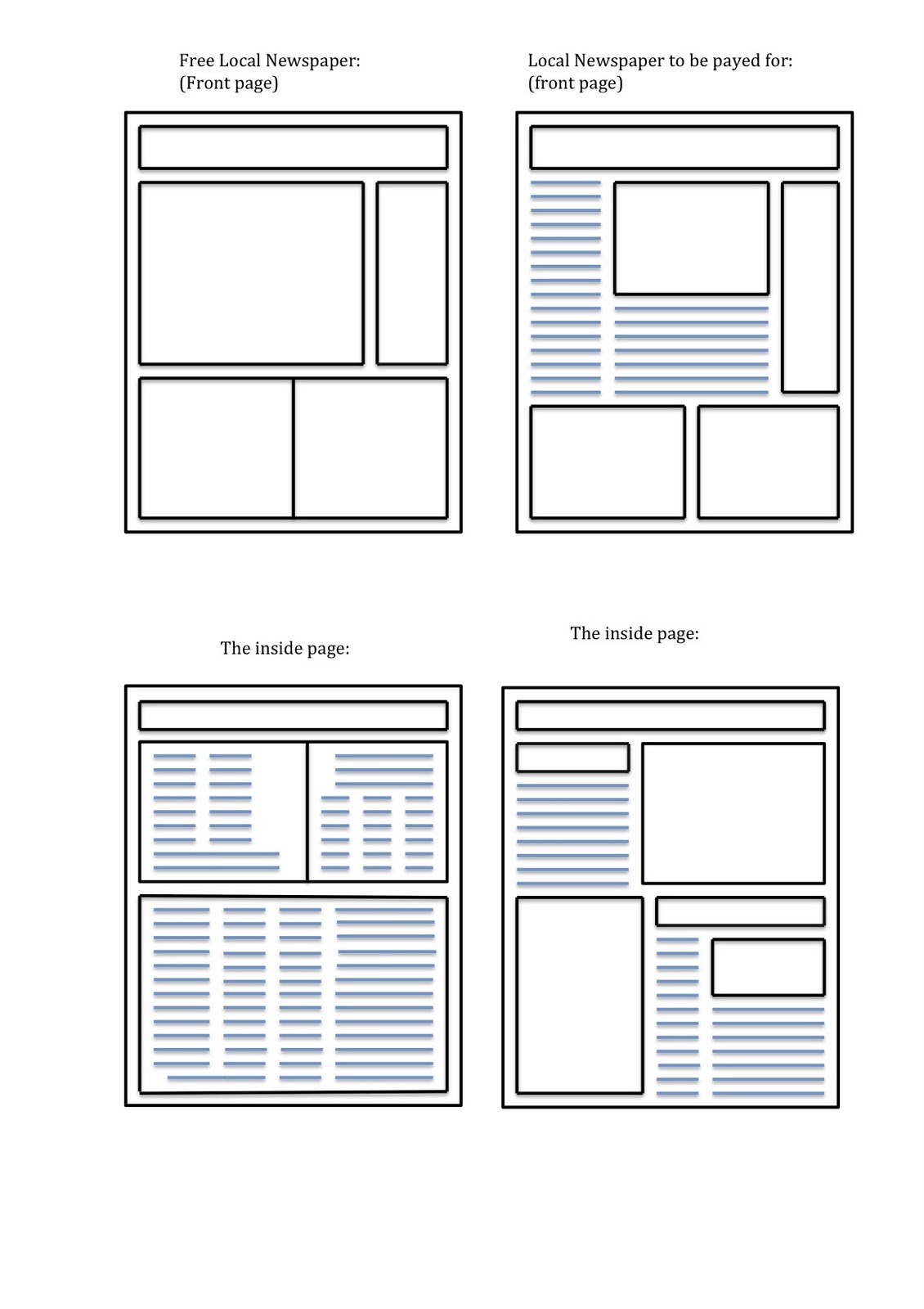 Free Local Newspaper:
(Front page)

Local Newspaper to be payed for:
(front page)

The inside page:

The inside page: