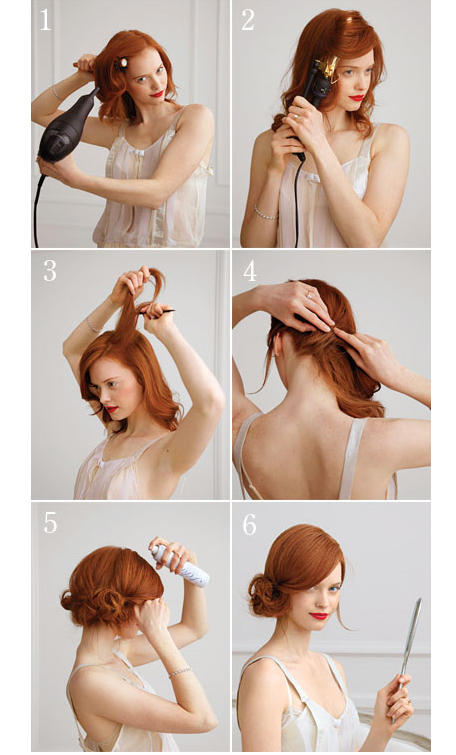 1
2
3
4
5
6