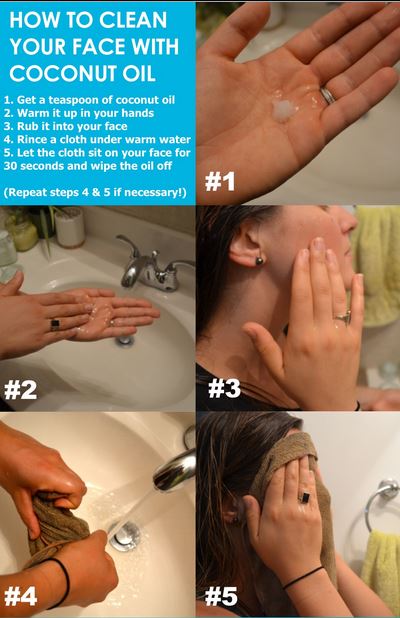 HOW TO CLEAN YOUR FACE WITH COCONUT OIL

1. Get a teaspoon of coconut oil
2. Warm it up in your hands
3. Rub it into your face
4. Rince a cloth under warm water
5. Let the cloth sit on your face for 30 seconds and wipe the oil off

(Repeat steps 4 & 5 if necessary!)

#1

#2

#3

#4

#5