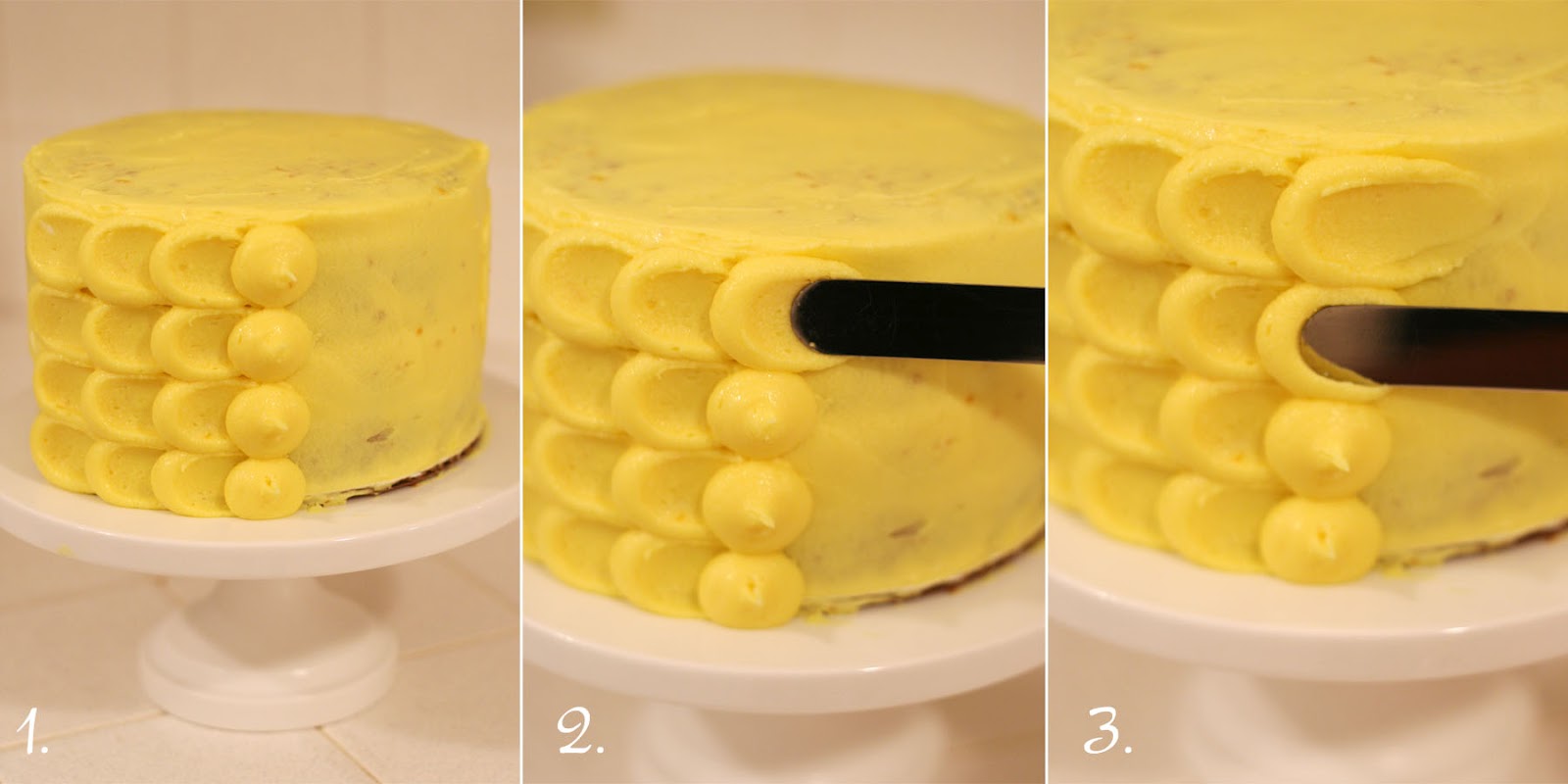 1.

2.

3.