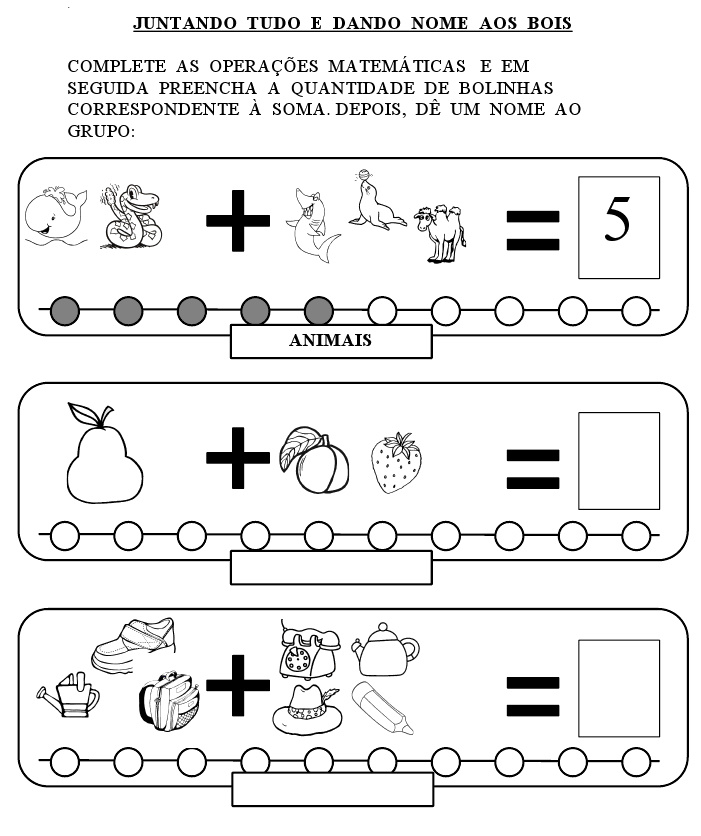 JUNTANDO TUDO E DANDO NOME AOS BOIS

COMPLETE AS OPERAÇÕES MATEMÁTICAS E EM SEGUIDA PREENCHA A QUANTIDADE DE BOLINHAS CORRESPONDENTE À SOMA. DEPOIS, DÊ UM NOME AO GRUPO:

+ = 5

ANIMAIS

+ =

+ =