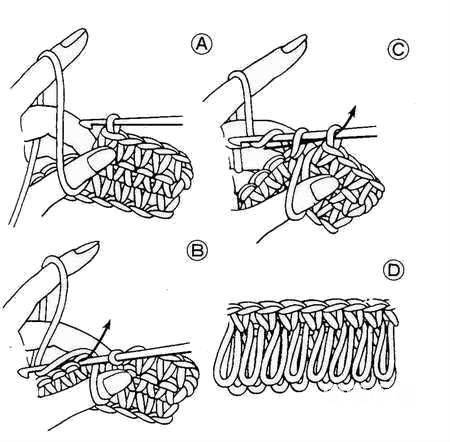 A
C
B
D