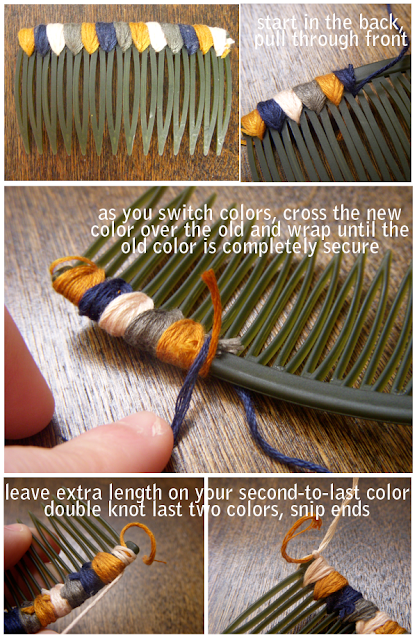 start in the back, pull through front

as you switch colors, cross the new color over the old and wrap until the old color is completely secure

leave extra length on your second-to-last color
double knot last two colors, snip ends