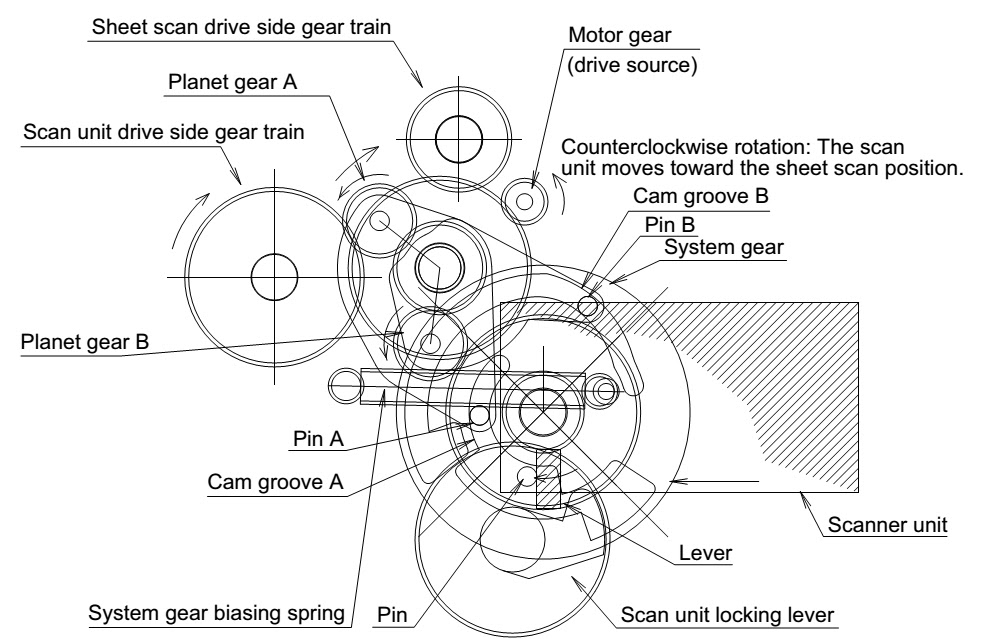 Sheet scan drive side gear train

Motor gear
(drive source)

Planet gear A

Scan unit drive side gear train

Counterclockwise rotation: The scan unit moves toward the sheet scan position.

Cam groove B

Pin B

System gear

Planet gear B

Pin A

Cam groove A

Scanner unit

Lever

System gear biasing spring

Pin

Scan unit locking lever