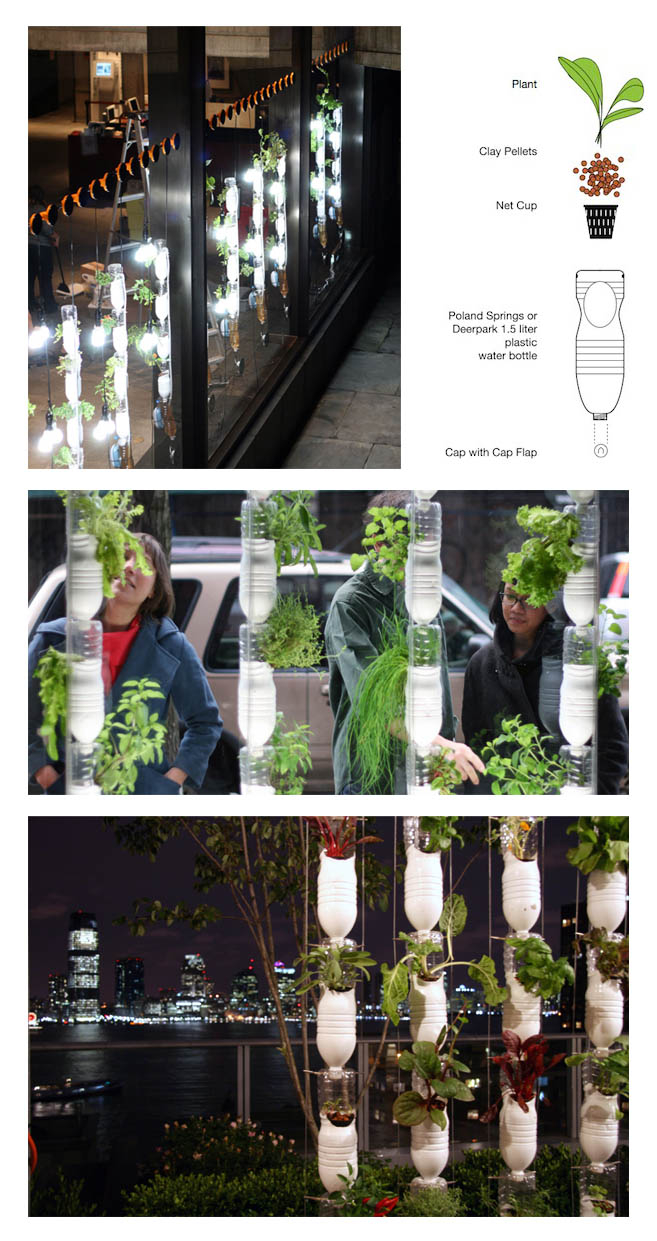 Plant

Clay Pellets

Net Cup

Poland Springs or Deerpark 1.5 liter plastic water bottle

Cap with Cap Flap