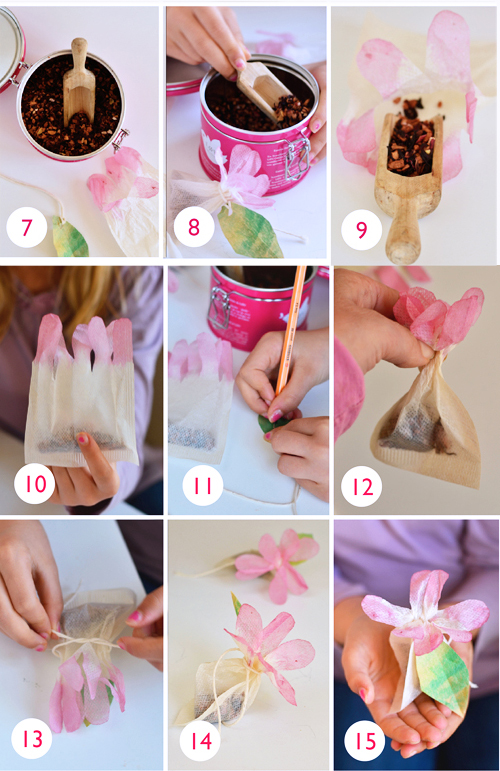 7

8

9

10

11

12

13

14

15