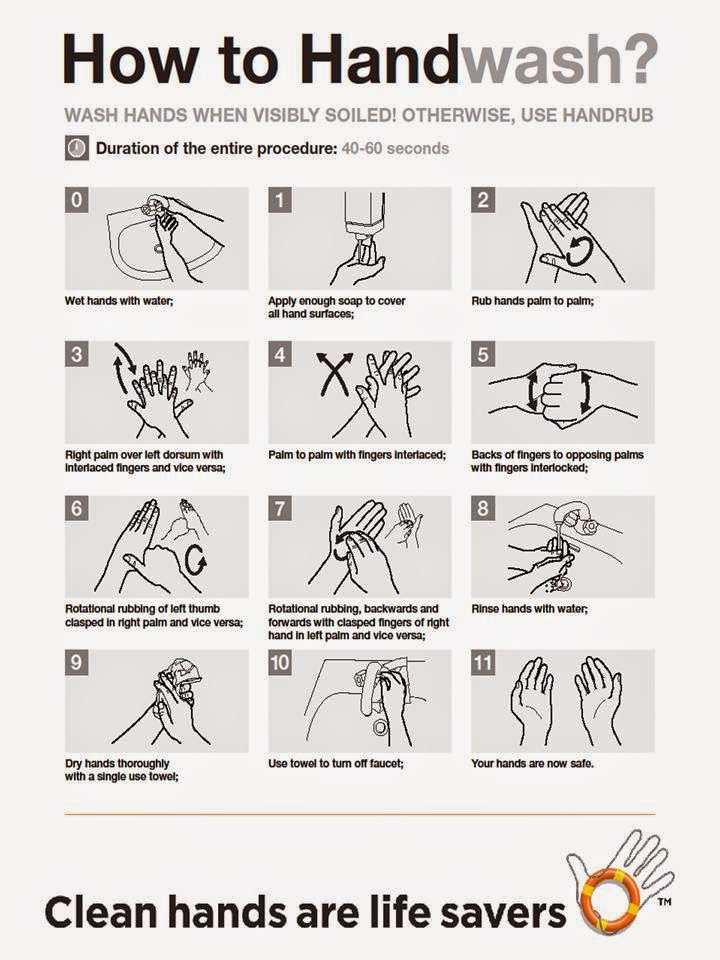 How to Handwash?

WASH HANDS WHEN VISIBLY SOILED! OTHERWISE, USE HANDRUB

Duration of the entire procedure: 40-60 seconds

0
Wet hands with water;

1
Apply enough soap to cover all hand surfaces;

2
Rub hands palm to palm;

3
Right palm over left dorsum with interlaced fingers and vice versa;

4
Palm to palm with fingers interlaced;

5
Backs of fingers to opposing palms with fingers interlocked;

6
Rotational rubbing of left thumb clasped in right palm and vice versa;

7
Rotational rubbing, backwards and forwards with clasped fingers of right hand in left palm and vice versa;

8
Rinse hands with water;

9
Dry hands thoroughly with a single use towel;

10
Use towel to turn off faucet;

11
Your hands are now safe.

Clean hands are life savers ™