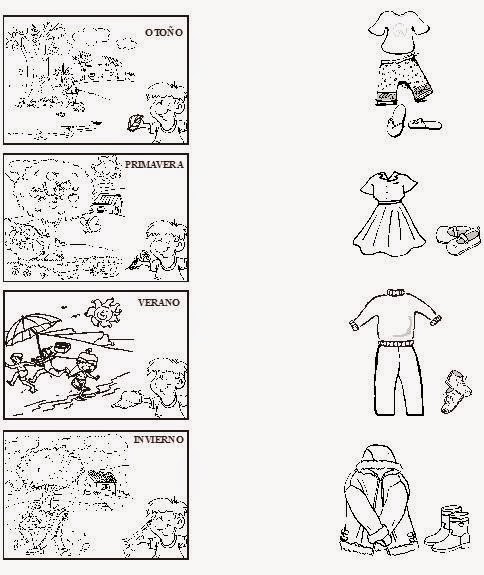 OTOÑO

PRIMAVERA

VERANO

INVIERNO