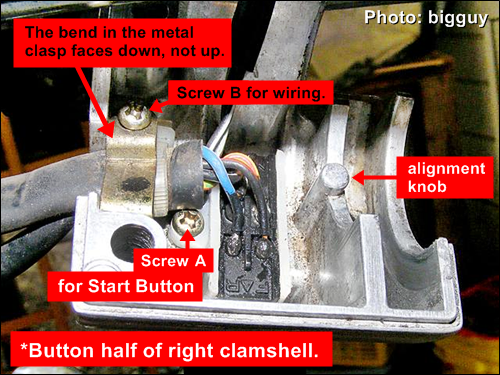 Photo: bigguy

The bend in the metal clasp faces down, not up.

Screw B for wiring.

alignment knob

Screw A for Start Button

FAR

*Button half of right clamshell.