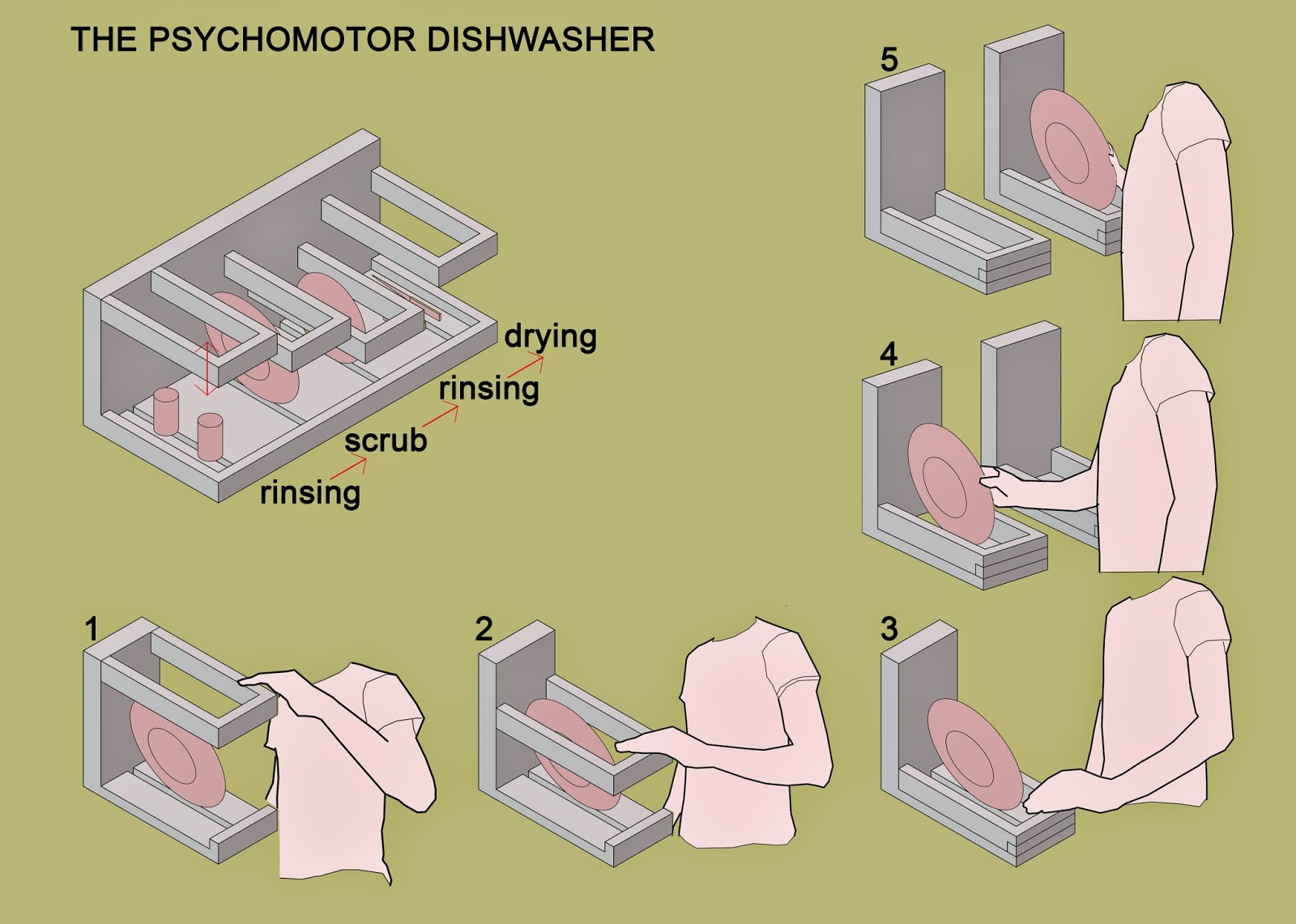 THE PSYCHOMOTOR DISHWASHER

5

drying

rinsing

scrub

rinsing

4

1

2

3