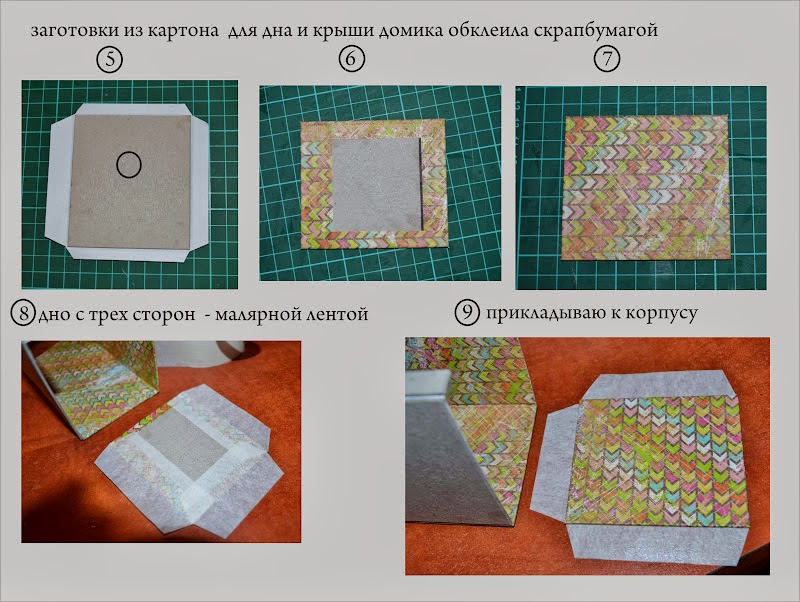 заготовки из картона для дна и крыши домика обклеила скрапбумагой

5

6

7

8 дно с трех сторон - малярной лентой

9 прикладываю к корпусу