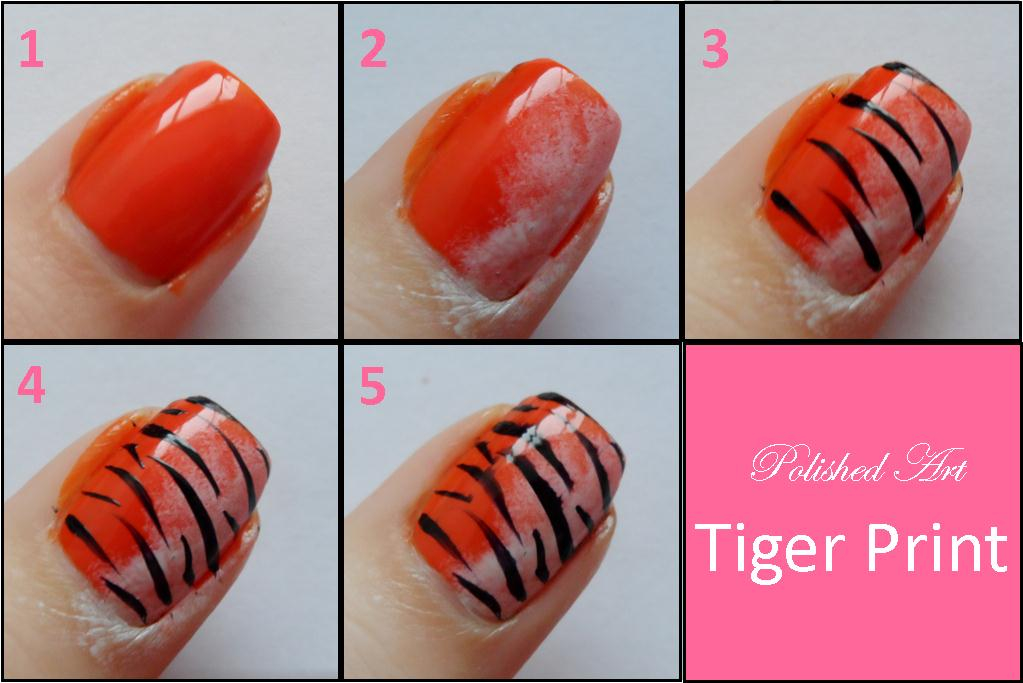 1

2

3

4

5

Polished Art

Tiger Print