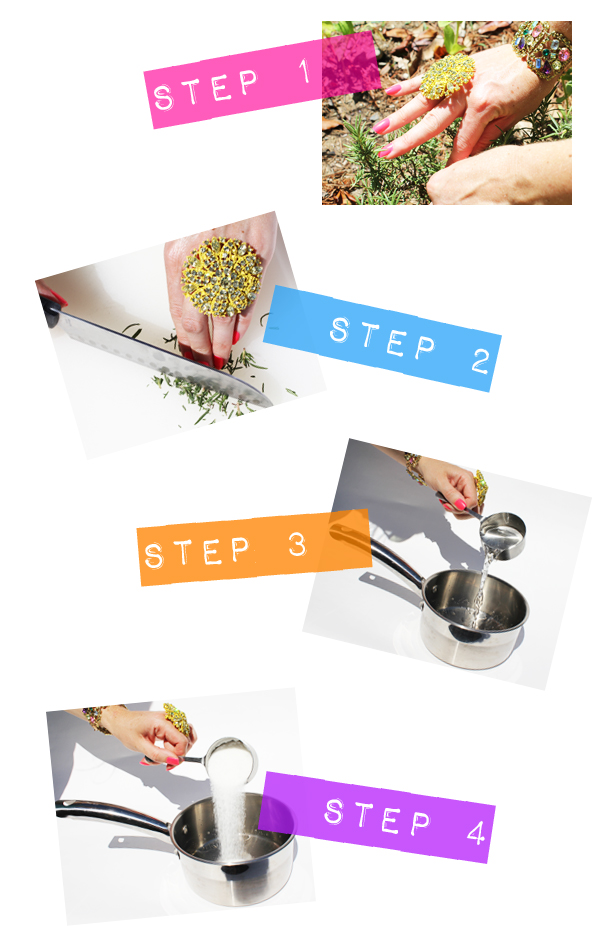 STEP 1

STEP 2

STEP 3

STEP 4