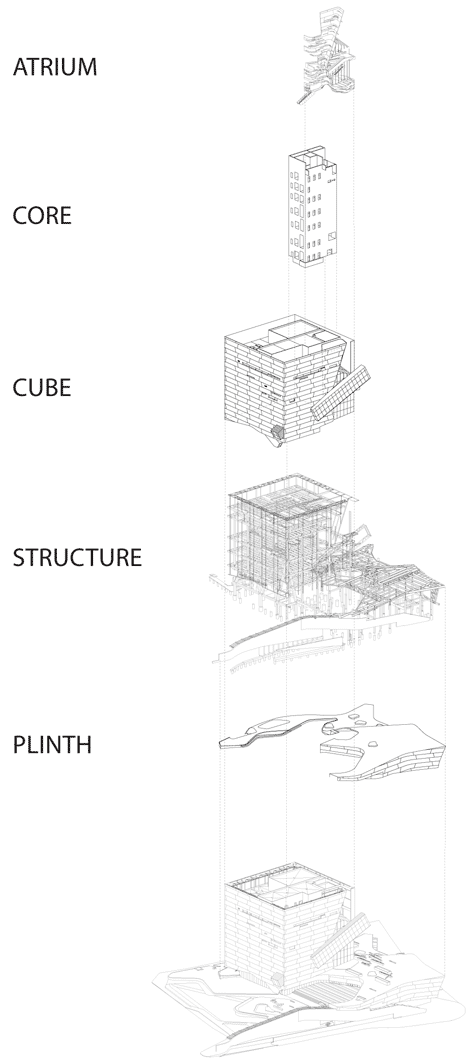 ATRIUM

CORE

CUBE

STRUCTURE

PLINTH