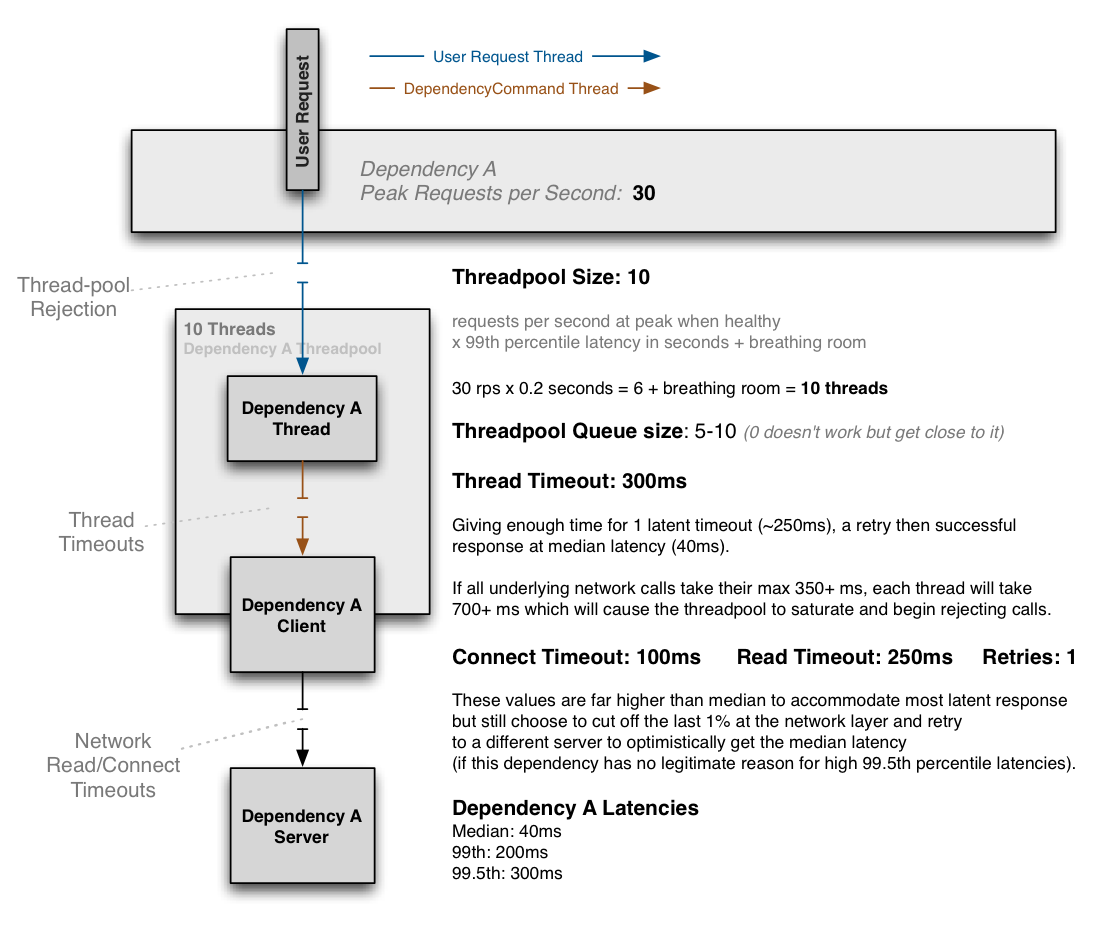 User Request

User Request Thread

DependencyCommand Thread

Dependency A
Peak Requests per Second: 30

Thread-pool Rejection

10 Threads
Dependency A Threadpool

Dependency A Thread

Thread Timeouts

Dependency A Client

Network Read/Connect Timeouts

Dependency A Server

Threadpool Size: 10

requests per second at peak when healthy
x 99th percentile latency in seconds + breathing room

30 rps x 0.2 seconds = 6 + breathing room = 10 threads

Threadpool Queue size: 5-10 (0 doesn't work but get close to it)

Thread Timeout: 300ms

Giving enough time for 1 latent timeout (~250ms), a retry then successful response at median latency (40ms).

If all underlying network calls take their max 350+ ms, each thread will take 700+ ms which will cause the threadpool to saturate and begin rejecting calls.

Connect Timeout: 100ms Read Timeout: 250ms Retries: 1

These values are far higher than median to accommodate most latent response but still choose to cut off the last 1% at the network layer and retry to a different server to optimistically get the median latency (if this dependency has no legitimate reason for high 99.5th percentile latencies).

Dependency A Latencies
Median: 40ms
99th: 200ms
99.5th: 300ms