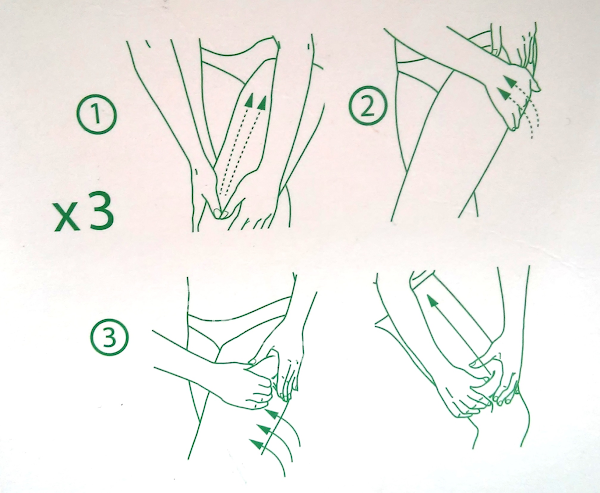 ①

②

x3

③