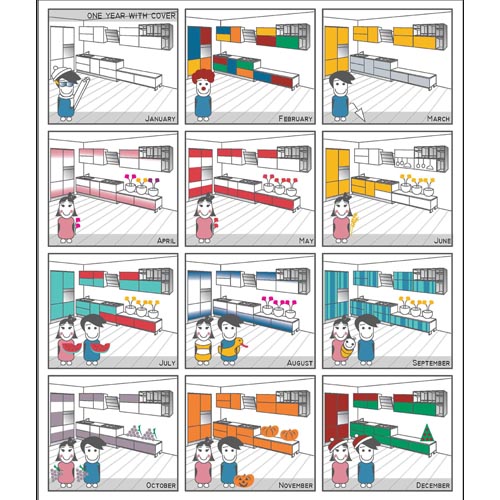 ONE YEAR WITH COVER

JANUARY

FEBRUARY

MARCH

APRIL

MAY

JUNE

JULY

AUGUST

SEPTEMBER

OCTOBER

NOVEMBER

DECEMBER