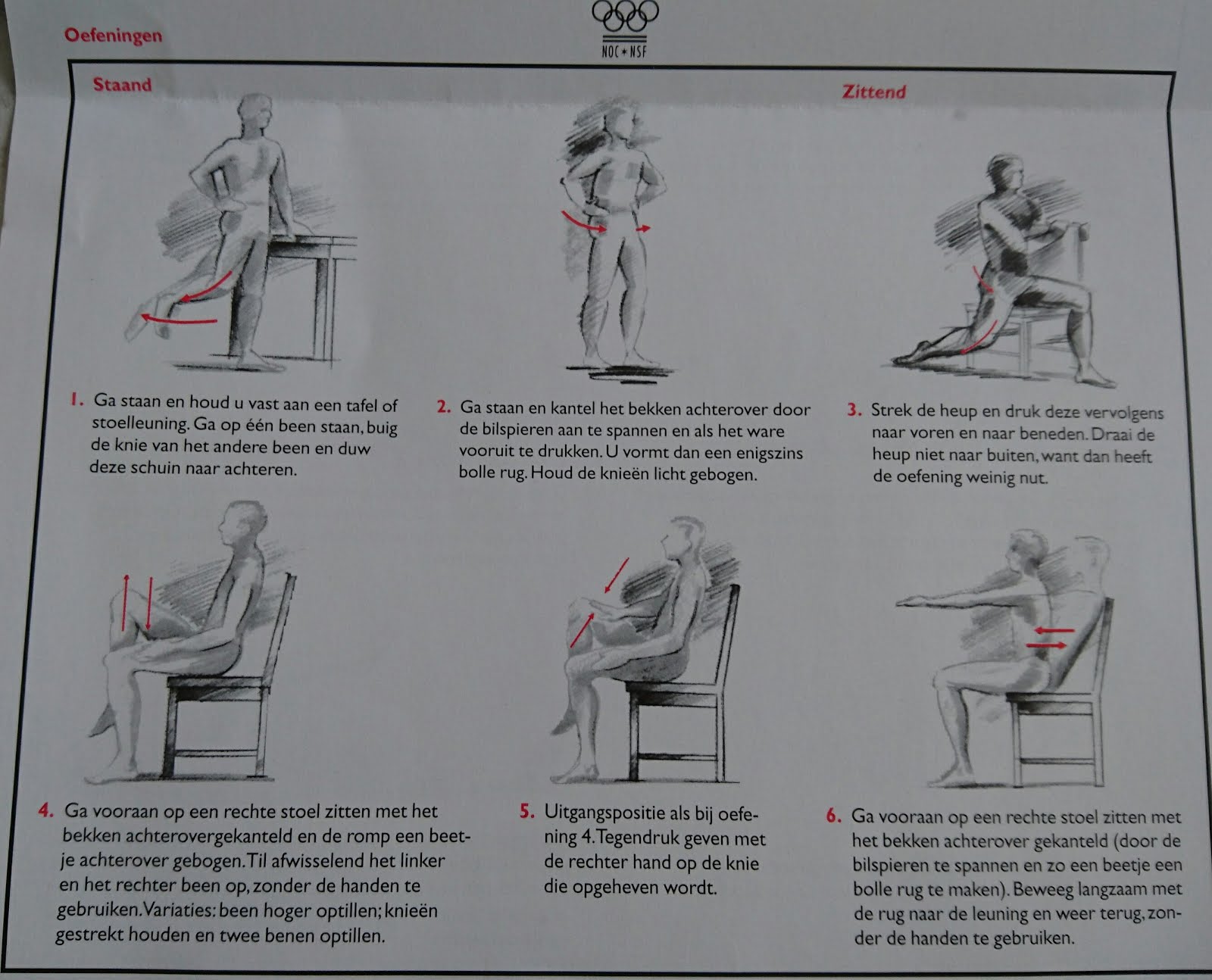 Oefeningen

NOC*NSF

Staand

Zittend

1. Ga staan en houd u vast aan een tafel of stoelleuning. Ga op één been staan, buig de knie van het andere been en duw deze schuin naar achteren.

2. Ga staan en kantel het bekken achterover door de bilspieren aan te spannen en als het ware vooruit te drukken. U vormt dan een enigszins bolle rug. Houd de knieën licht gebogen.

3. Strek de heup en druk deze vervolgens naar voren en naar beneden. Draai de heup niet naar buiten, want dan heeft de oefening weinig nut.

4. Ga vooraan op een rechte stoel zitten met het bekken achterovergekanteld en de romp een beetje achterover gebogen. Til afwisselend het linker en het rechter been op, zonder de handen te gebruiken. Variaties: been hoger optillen; knieën gestrekt houden en twee benen optillen.

5. Uitgangspositie als bij oefening 4. Tegendruk geven met de rechter hand op de knie die opgeheven wordt.

6. Ga vooraan op een rechte stoel zitten met het bekken achterover gekanteld (door de bilspieren te spannen en zo een beetje een bolle rug te maken). Beweeg langzaam met de rug naar de leuning en weer terug, zonder de handen te gebruiken.