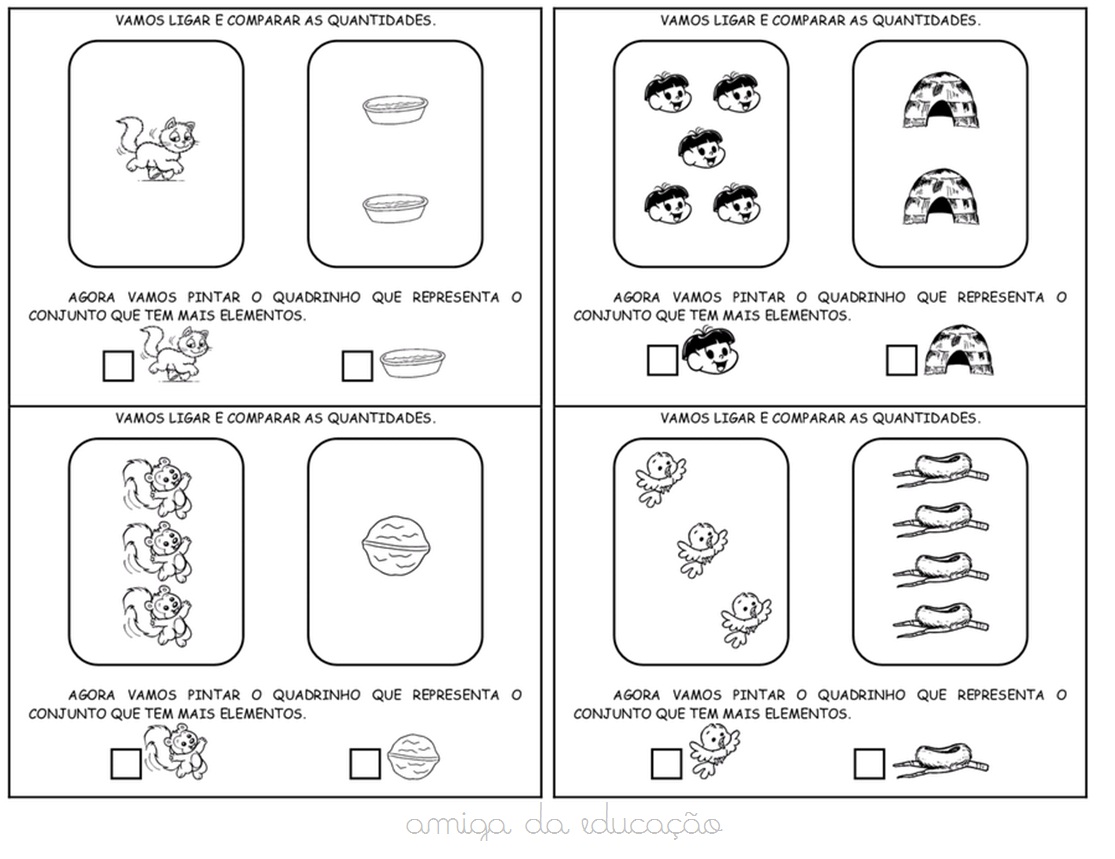 VAMOS LIGAR E COMPARAR AS QUANTIDADES.

AGORA VAMOS PINTAR O QUADRINHO QUE REPRESENTA O CONJUNTO QUE TEM MAIS ELEMENTOS.

VAMOS LIGAR E COMPARAR AS QUANTIDADES.

AGORA VAMOS PINTAR O QUADRINHO QUE REPRESENTA O CONJUNTO QUE TEM MAIS ELEMENTOS.

VAMOS LIGAR E COMPARAR AS QUANTIDADES.

AGORA VAMOS PINTAR O QUADRINHO QUE REPRESENTA O CONJUNTO QUE TEM MAIS ELEMENTOS.

VAMOS LIGAR E COMPARAR AS QUANTIDADES.

AGORA VAMOS PINTAR O QUADRINHO QUE REPRESENTA O CONJUNTO QUE TEM MAIS ELEMENTOS.

amiga da educação