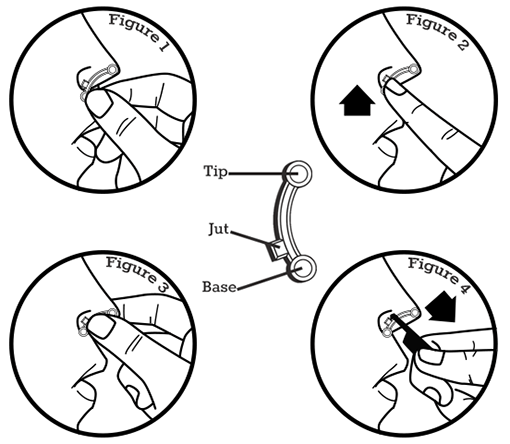 Figure 1

Figure 2

Tip

Jut

Base

Figure 3

Figure 4