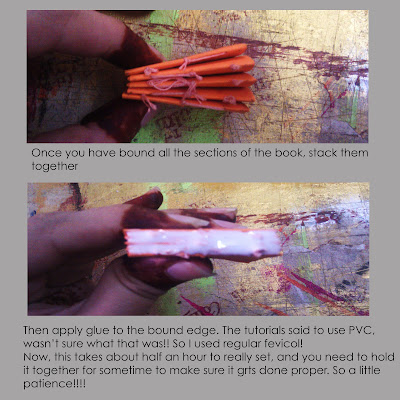 Once you have bound all the sections of the book, stack them together

Then apply glue to the bound edge. The tutorials said to use PVC, wasn't sure what that was!! So I used regular fevicol!
Now, this takes about half an hour to really set, and you need to hold it together for sometime to make sure it grts done proper. So a little patience!!!!