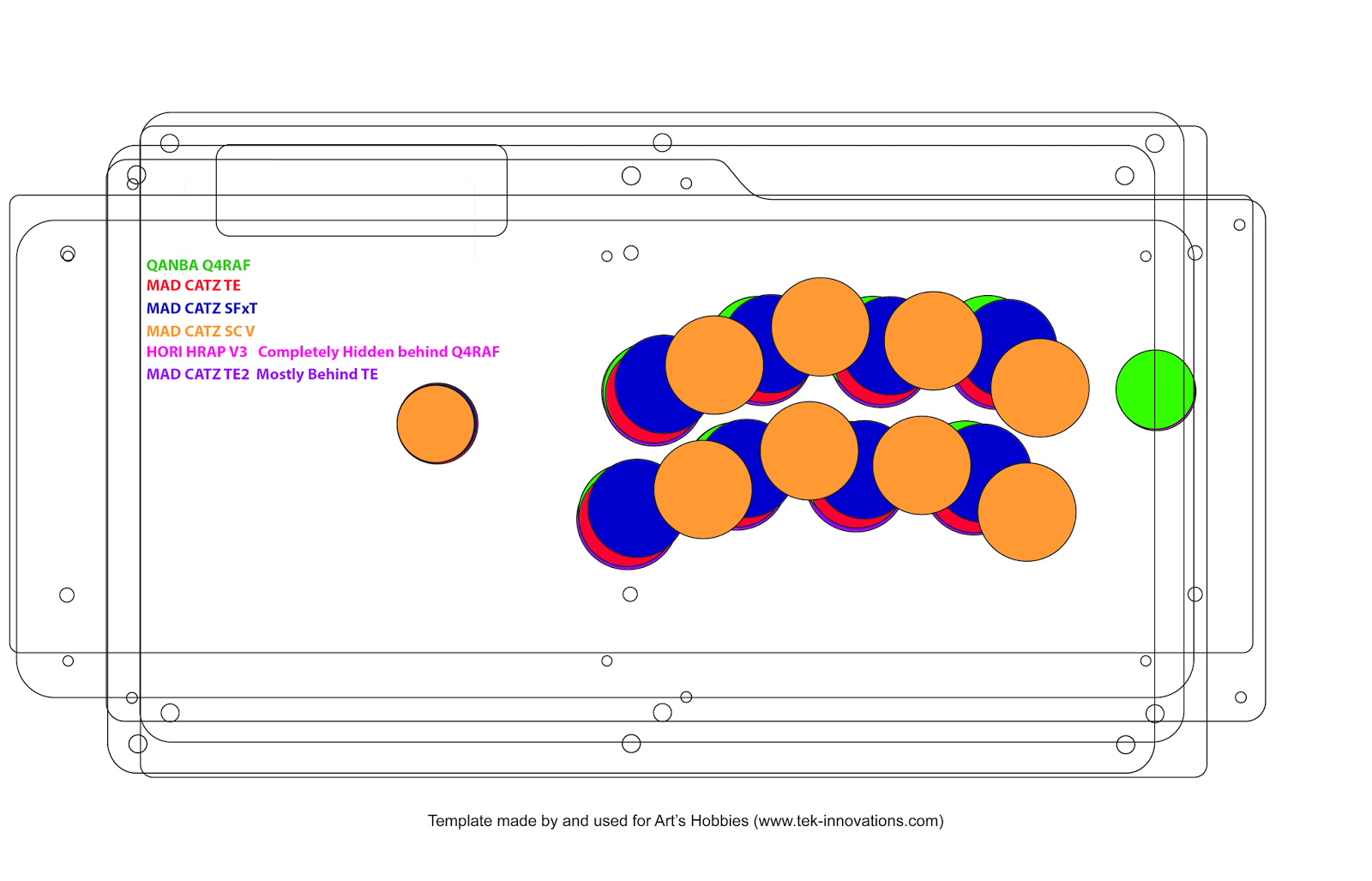 QANBA Q4RAF
MAD CATZ TE
MAD CATZ SFxT
MAD CATZ SC V
HORI HRAP V3 Completely Hidden behind Q4RAF
MAD CATZ TE2 Mostly Behind TE

Template made by and used for Art's Hobbies (www.tek-innovations.com)