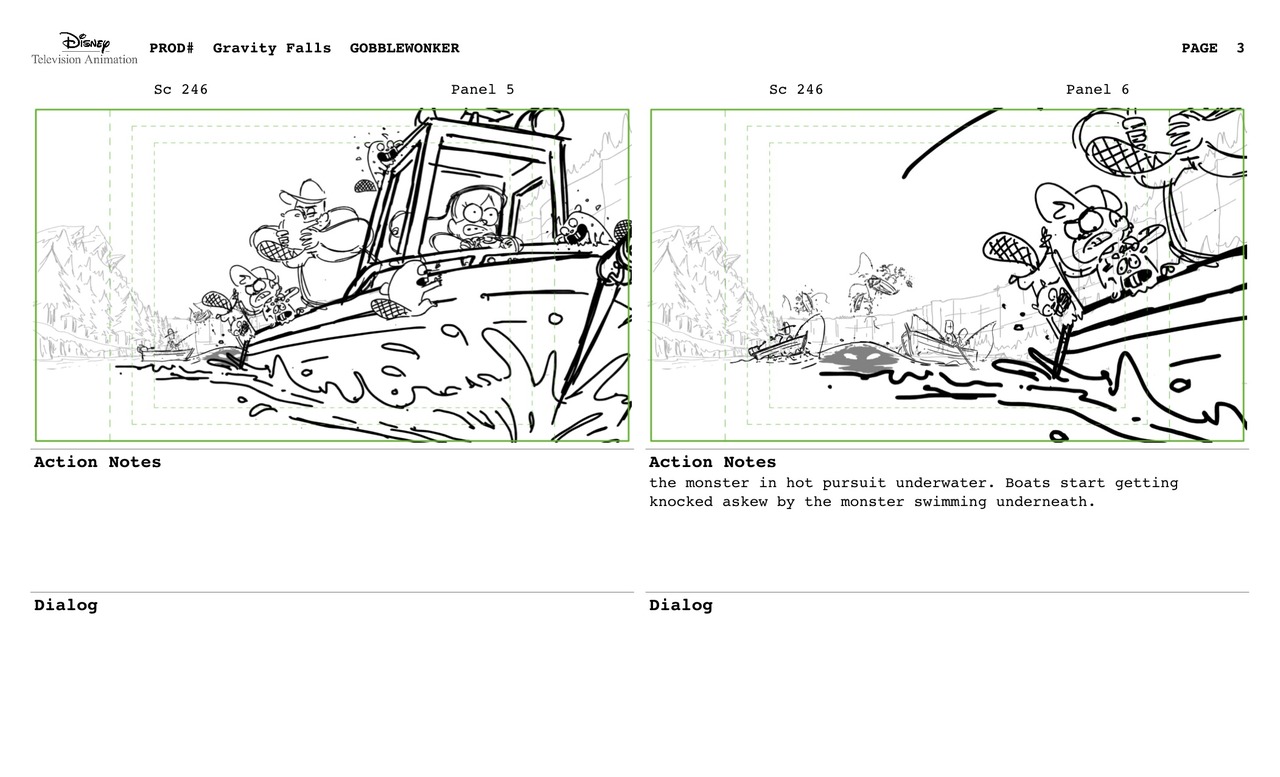 Disney
Television Animation
PROD# Gravity Falls GOBBLEWONKER
PAGE 3

Sc 246
Panel 5

Action Notes

Dialog

Sc 246
Panel 6

Action Notes
the monster in hot pursuit underwater. Boats start getting knocked askew by the monster swimming underneath.

Dialog