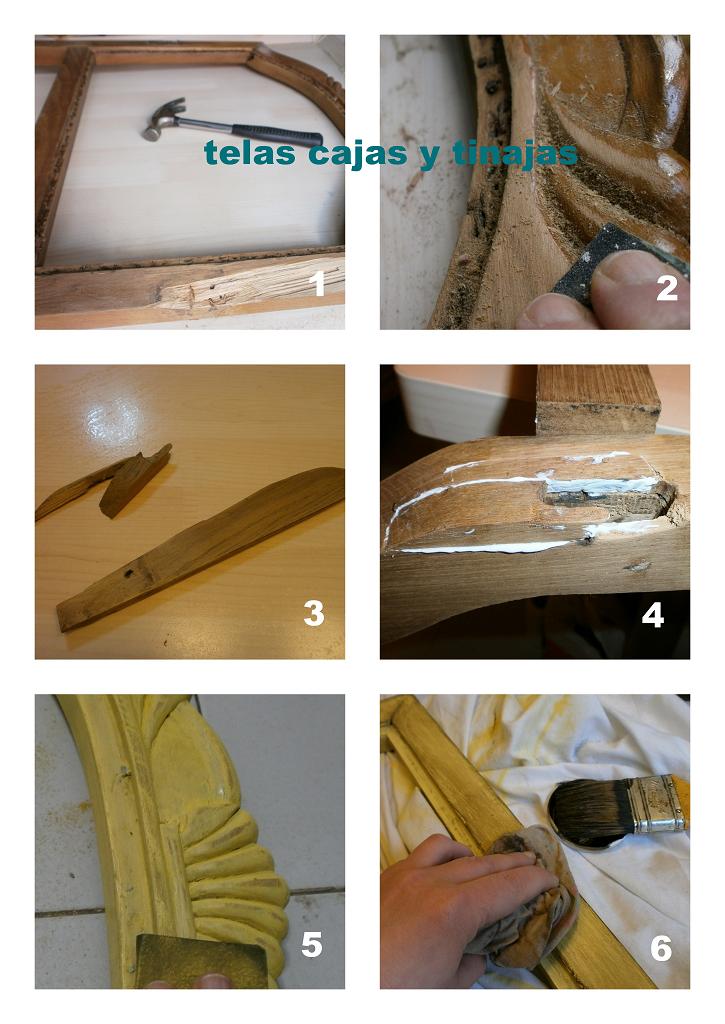 telas cajas y tinajas

1

2

3

4

5

6