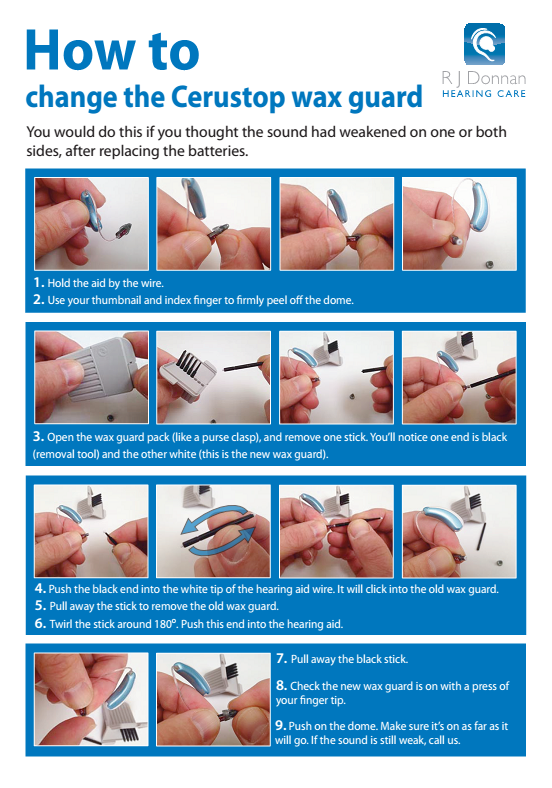 How to
change the Cerustop wax guard

R J Donnan
HEARING CARE

You would do this if you thought the sound had weakened on one or both sides, after replacing the batteries.

1. Hold the aid by the wire.
2. Use your thumbnail and index finger to firmly peel off the dome.

3. Open the wax guard pack (like a purse clasp), and remove one stick. You'll notice one end is black (removal tool) and the other white (this is the new wax guard).

4. Push the black end into the white tip of the hearing aid wire. It will click into the old wax guard.
5. Pull away the stick to remove the old wax guard.
6. Twirl the stick around 180°. Push this end into the hearing aid.

7. Pull away the black stick.

8. Check the new wax guard is on with a press of your finger tip.

9. Push on the dome. Make sure it's on as far as it will go. If the sound is still weak, call us.