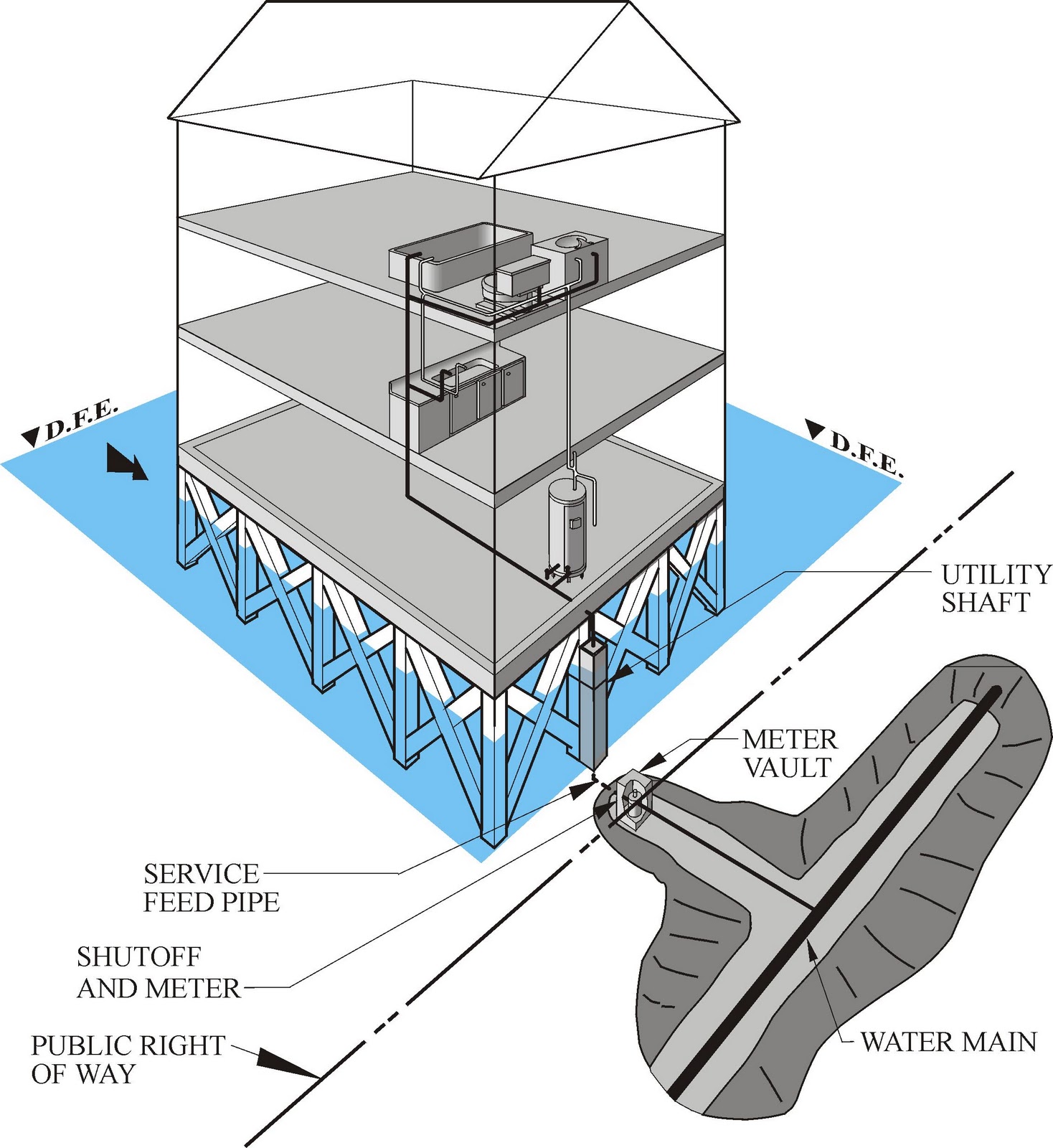 D.F.E.

D.F.E.

UTILITY SHAFT

METER VAULT

SERVICE FEED PIPE

SHUTOFF AND METER

PUBLIC RIGHT OF WAY

WATER MAIN