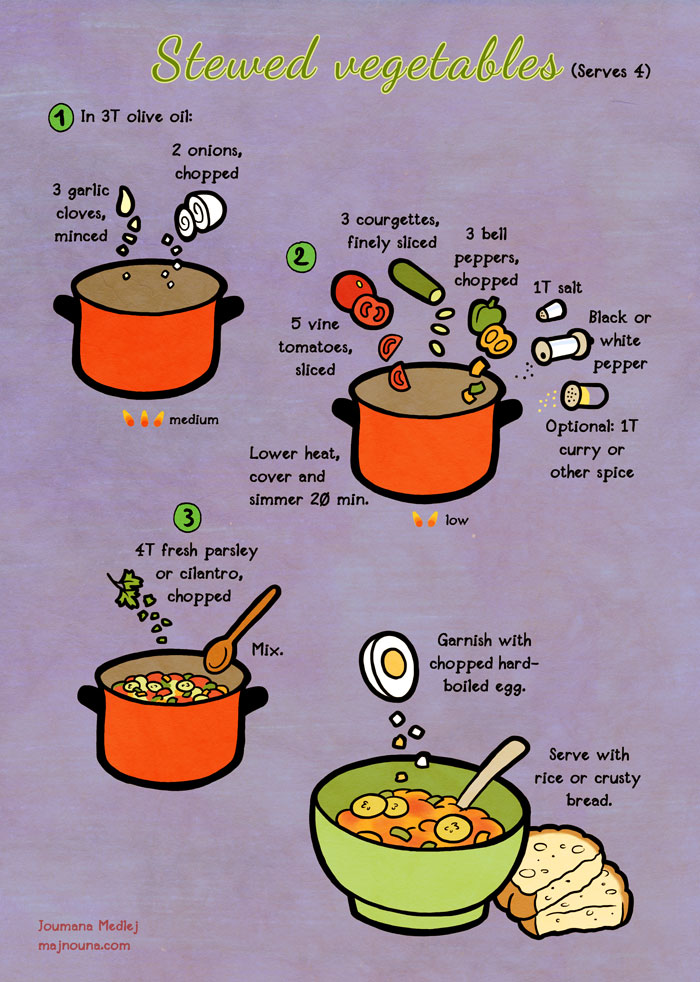 Stewed vegetables (Serves 4)

1 In 3T olive oil:

3 garlic cloves, minced

2 onions, chopped

medium

2

3 courgettes, finely sliced

3 bell peppers, chopped

5 vine tomatoes, sliced

1T salt

Black or white pepper

Optional: 1T curry or other spice

Lower heat, cover and simmer 20 min.

low

3

4T fresh parsley or cilantro, chopped

Mix.

Garnish with chopped hard-boiled egg.

Serve with rice or crusty bread.

Joumana Medlej
majnouna.com