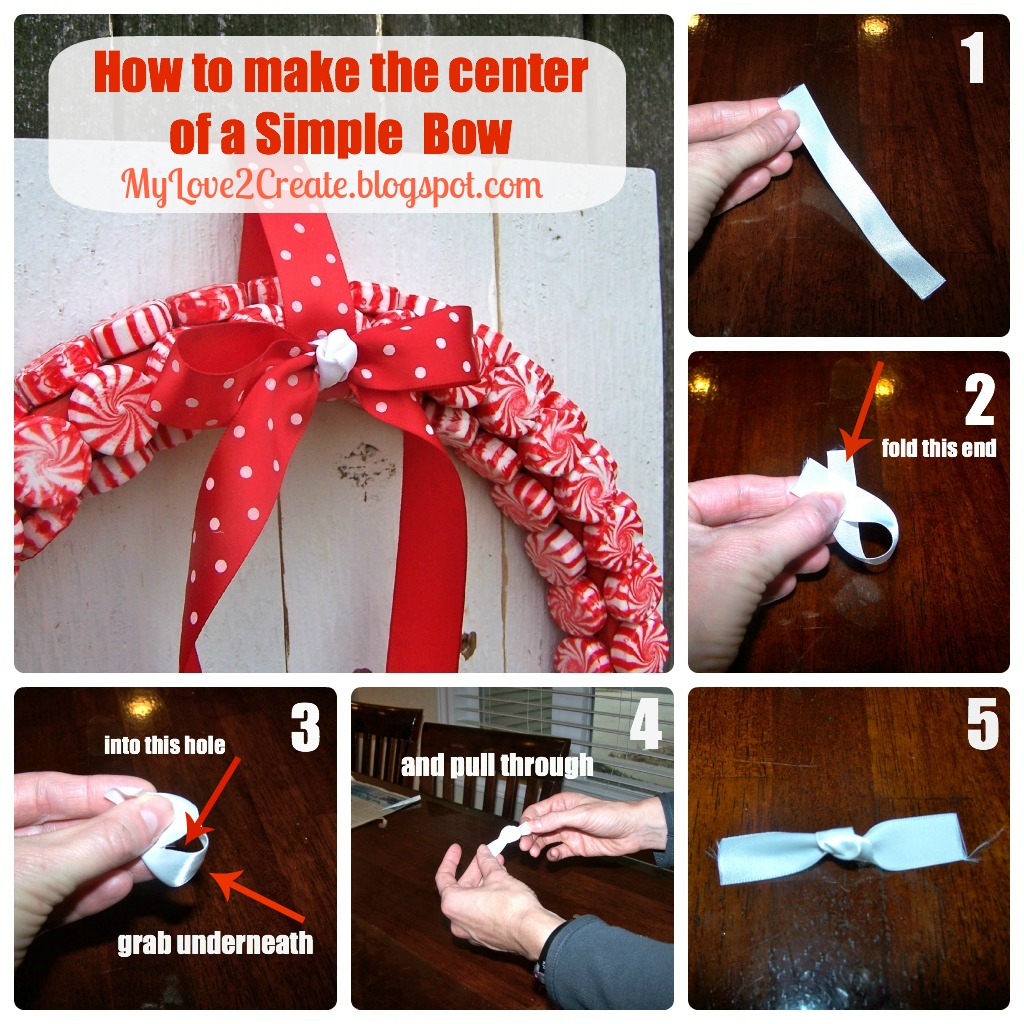 How to make the center of a Simple Bow
MyLove2Create.blogspot.com

1

2
fold this end

3
into this hole
grab underneath

4
and pull through

5