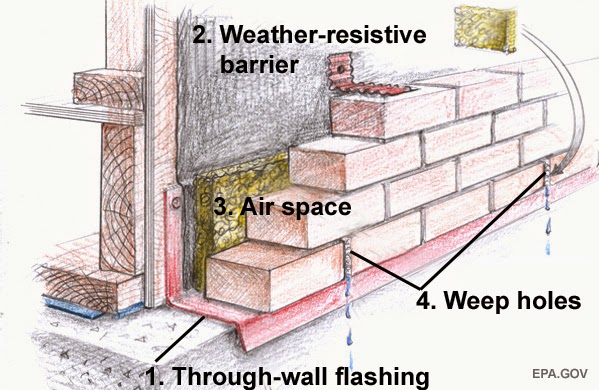 2. Weather-resistive barrier

3. Air space

4. Weep holes

1. Through-wall flashing

EPA.GOV