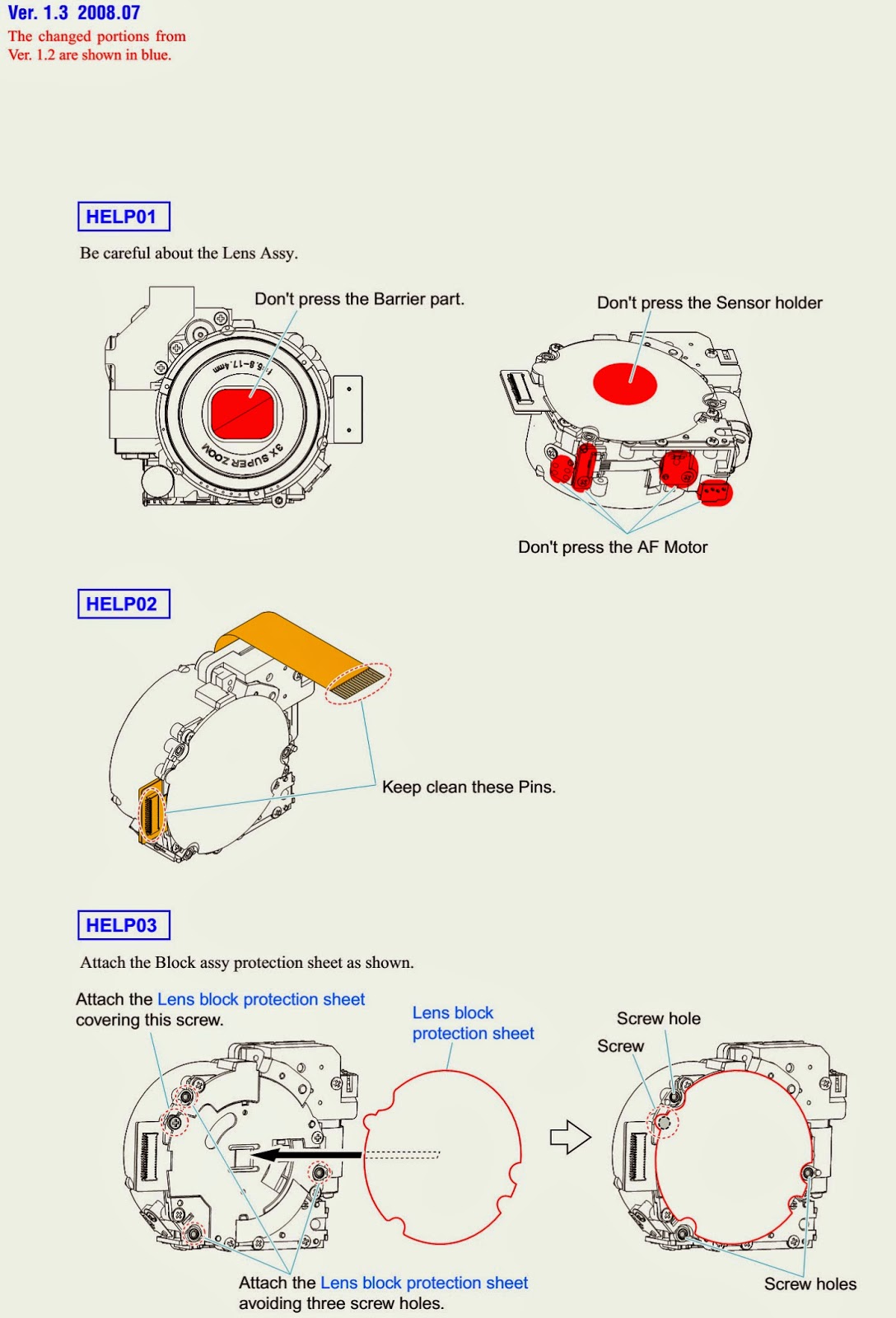 Ver. 1.3 2008.07
The changed portions from Ver. 1.2 are shown in blue.

HELP01

Be careful about the Lens Assy.

Don't press the Barrier part.

f:5.8-17.4mm

3X SUPER ZOOM

Don't press the Sensor holder

Don't press the AF Motor

HELP02

Keep clean these Pins.

HELP03

Attach the Block assy protection sheet as shown.

Attach the Lens block protection sheet covering this screw.

Lens block protection sheet

Screw hole

Screw

Attach the Lens block protection sheet avoiding three screw holes.

Screw holes