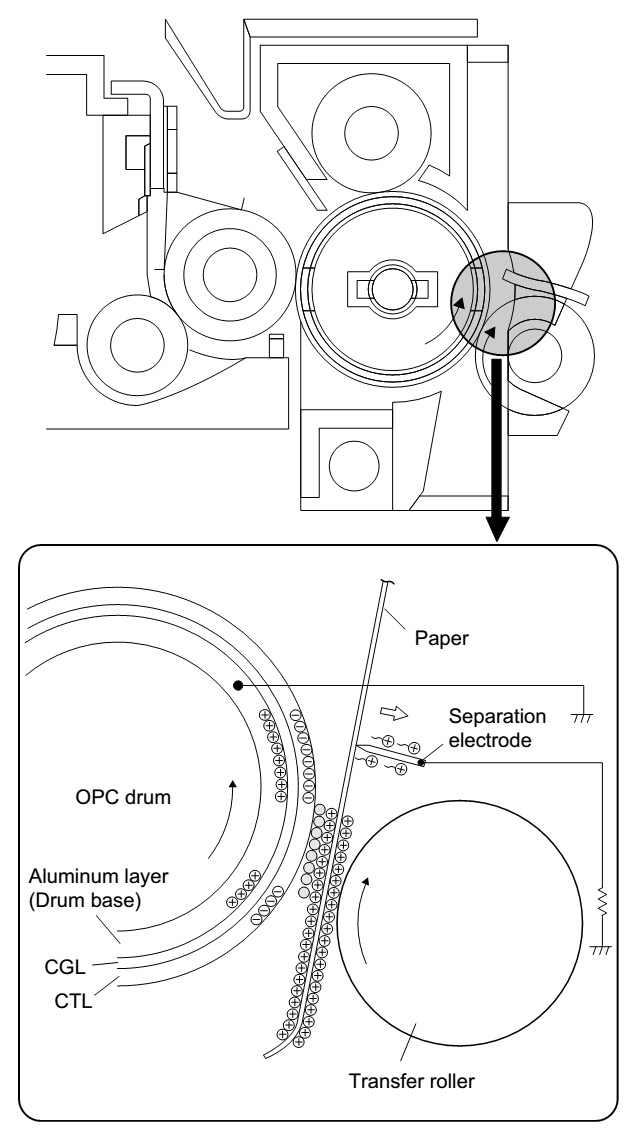 Paper

Separation electrode

OPC drum

Aluminum layer (Drum base)

CGL

CTL

Transfer roller