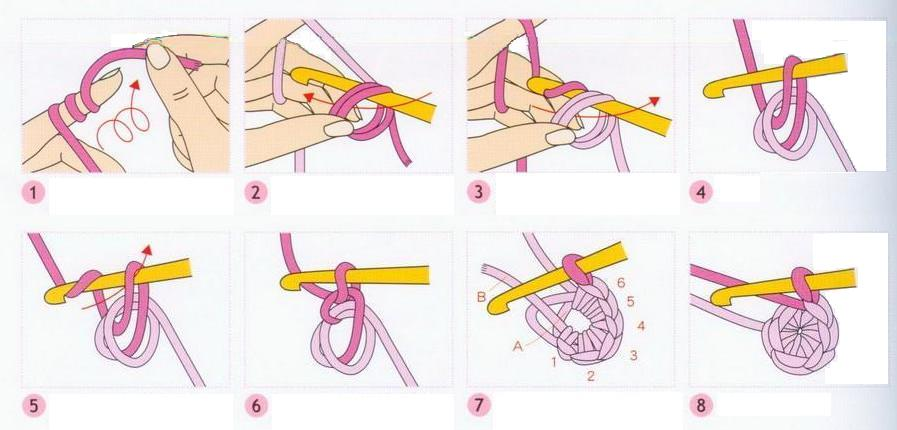 1

2

3

4

5

6

B
A
1
2
3
4
5
6

7

8