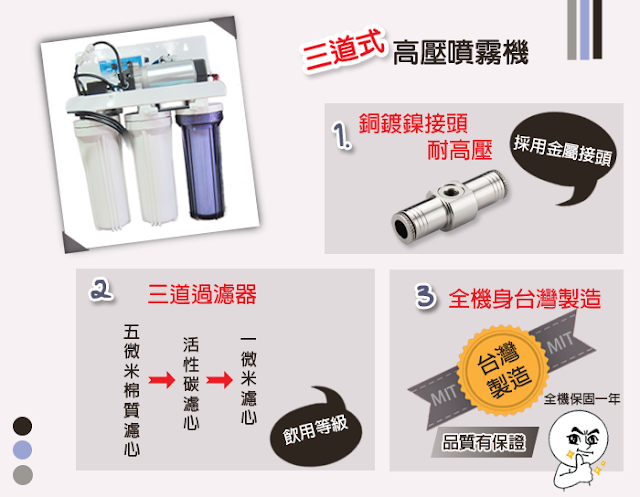 三道式 高壓噴霧機

1. 銅鍍鎳接頭
耐高壓

採用金屬接頭

2 三道過濾器

五微米棉質濾心 → 活性碳濾心 → 一微米濾心

飲用等級

3 全機身台灣製造

MIT 台灣製造 MIT

全機保固一年

品質有保證