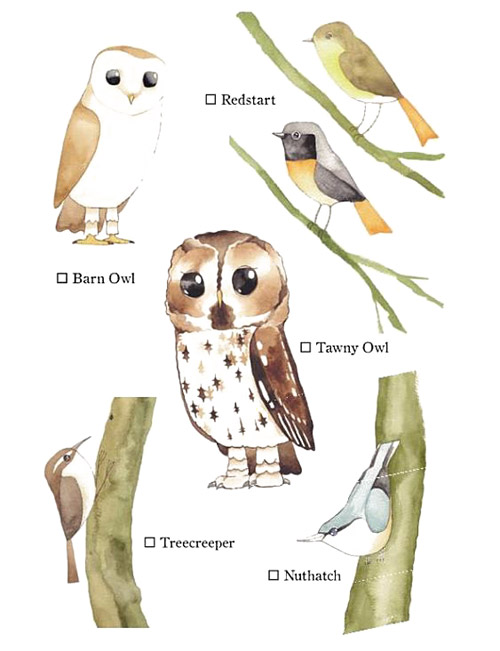 ☐ Redstart

☐ Barn Owl

☐ Tawny Owl

☐ Treecreeper

☐ Nuthatch